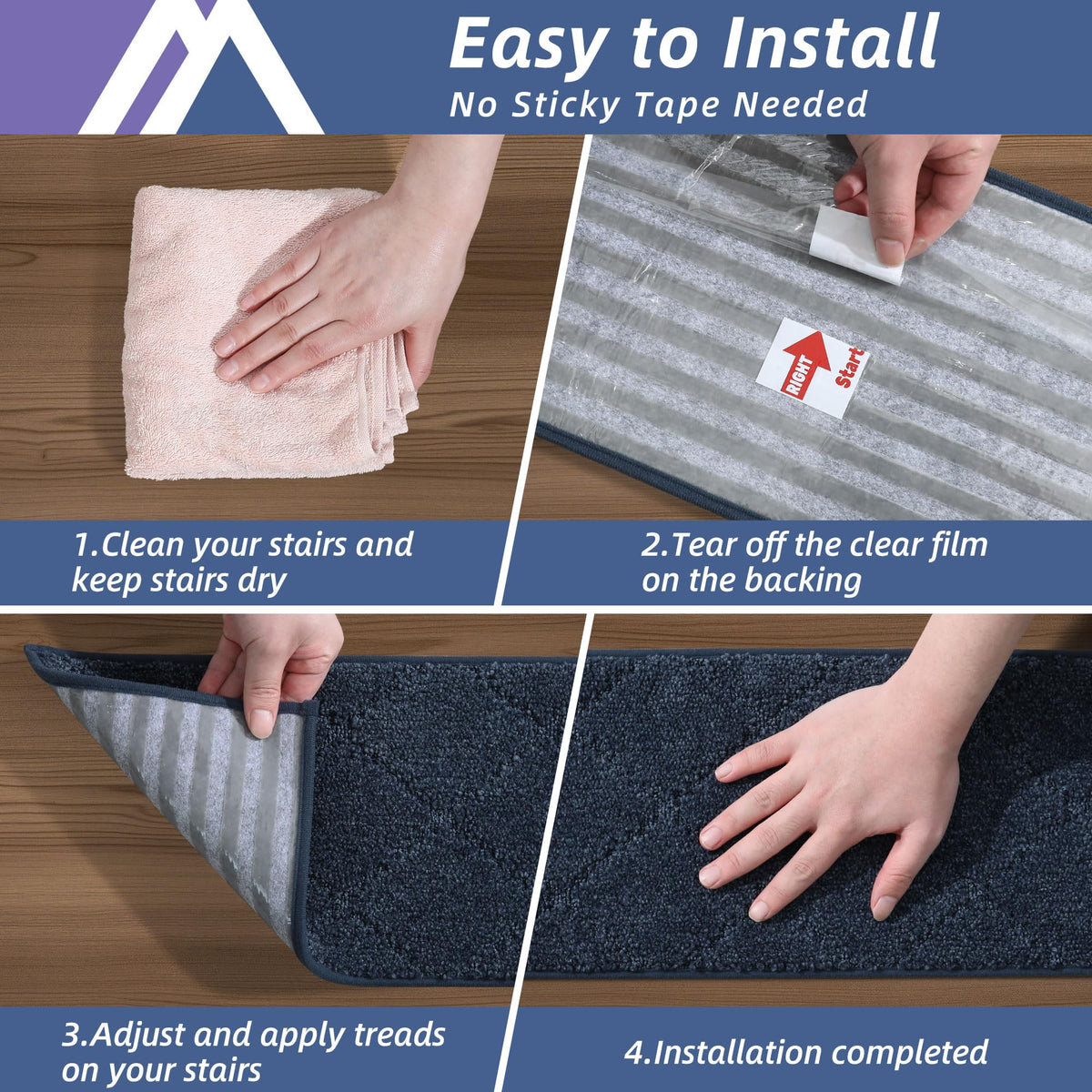 Easy to Install
No Sticky Tape Needed

RIGHT
Start

1.Clean your stairs and keep stairs dry

2.Tear off the clear film on the backing

3.Adjust and apply treads on your stairs

4.Installation completed