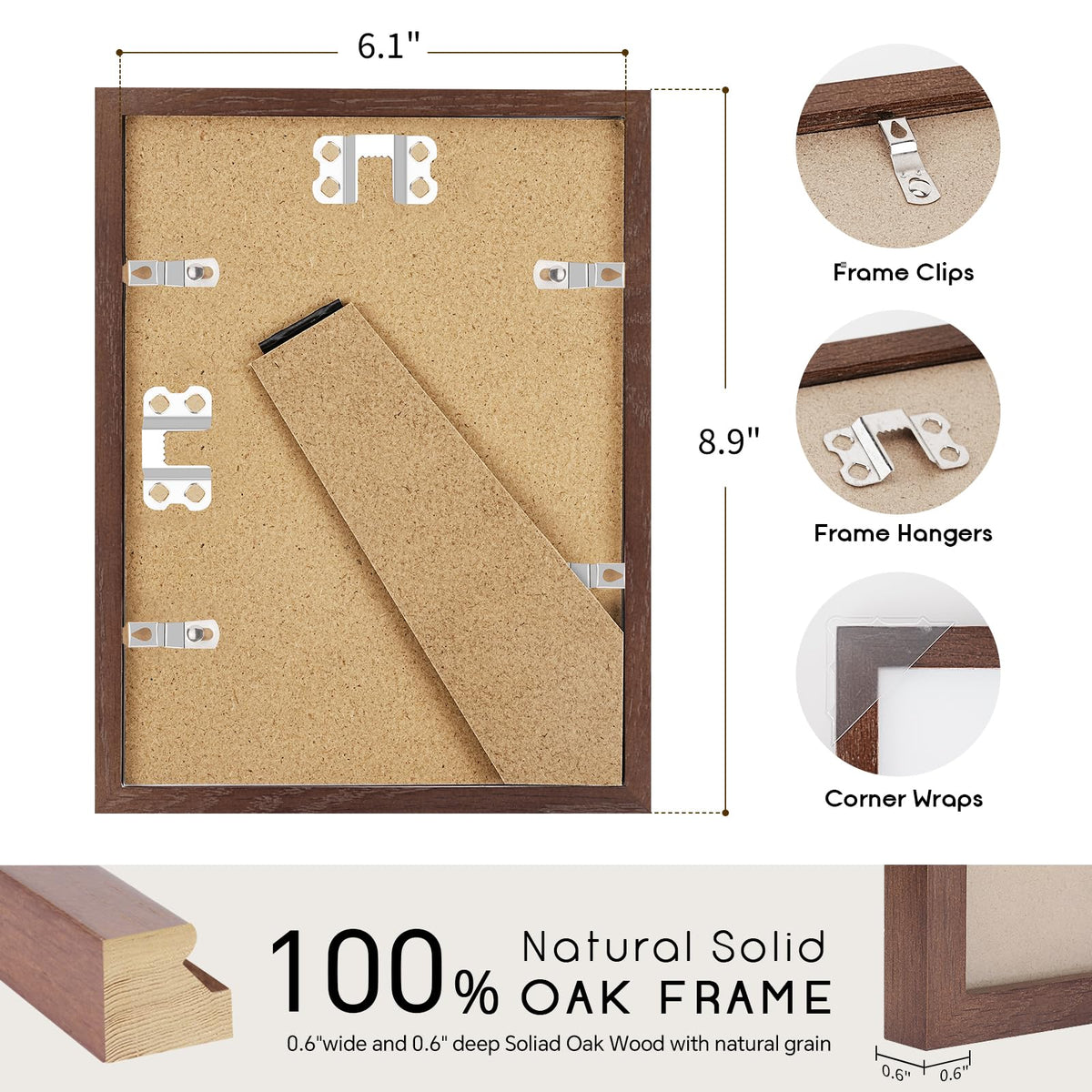 6.1"

8.9"

Frame Clips

Frame Hangers

Corner Wraps

100% Natural Solid OAK FRAME

0.6"wide and 0.6" deep Soliad Oak Wood with natural grain

0.6" 0.6"