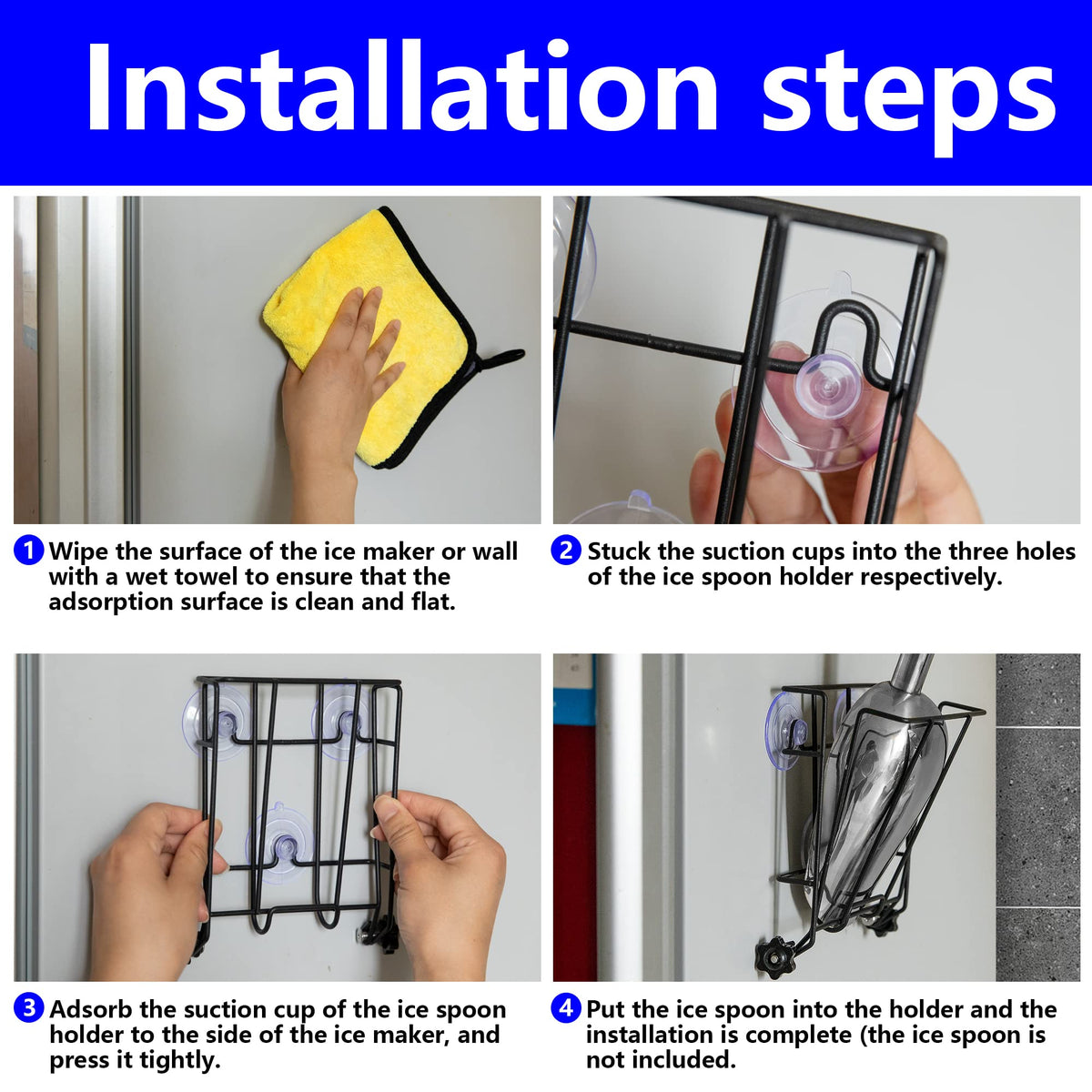 Installation steps

1 Wipe the surface of the ice maker or wall with a wet towel to ensure that the adsorption surface is clean and flat.

2 Stuck the suction cups into the three holes of the ice spoon holder respectively.

3 Adsorb the suction cup of the ice spoon holder to the side of the ice maker, and press it tightly.

4 Put the ice spoon into the holder and the installation is complete (the ice spoon is not included.