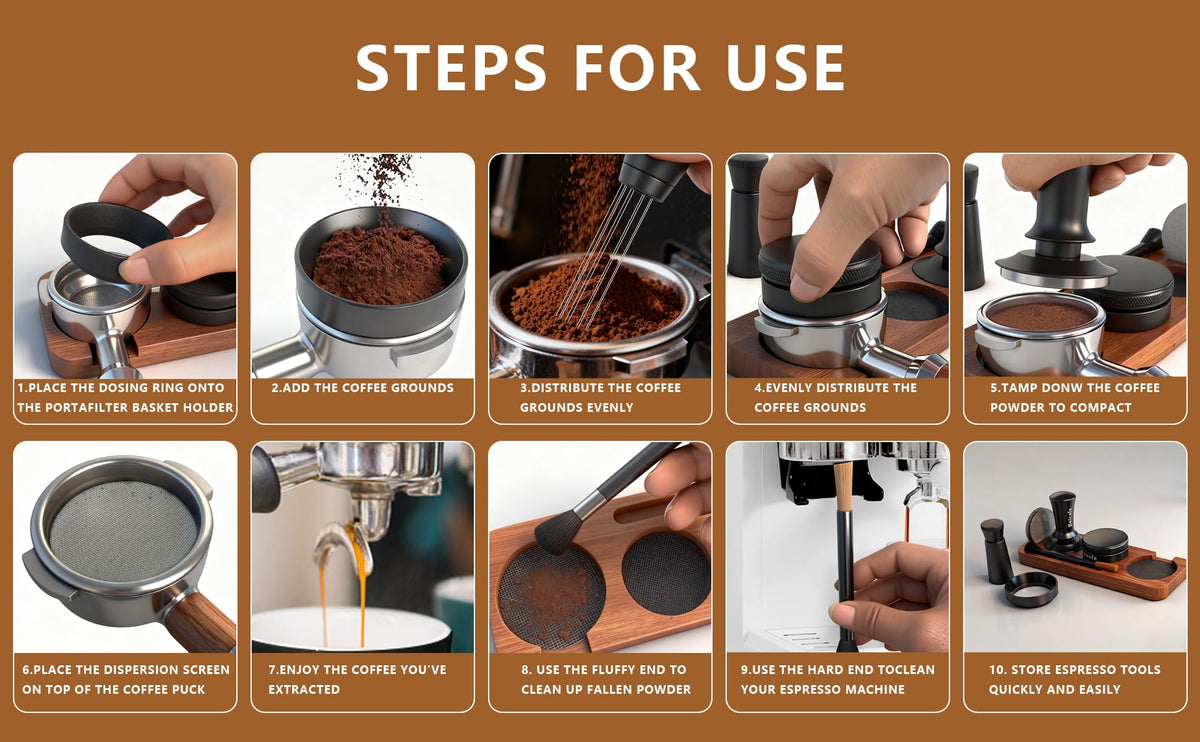 STEPS FOR USE

1.PLACE THE DOSING RING ONTO THE PORTAFILTER BASKET HOLDER

2.ADD THE COFFEE GROUNDS

3.DISTRIBUTE THE COFFEE GROUNDS EVENLY

4.EVENLY DISTRIBUTE THE COFFEE GROUNDS

5.TAMP DONW THE COFFEE POWDER TO COMPACT

6.PLACE THE DISPERSION SCREEN ON TOP OF THE COFFEE PUCK

7.ENJOY THE COFFEE YOU'VE EXTRACTED

8. USE THE FLUFFY END TO CLEAN UP FALLEN POWDER

9.USE THE HARD END TOCLEAN YOUR ESPRESSO MACHINE

10. STORE ESPRESSO TOOLS QUICKLY AND EASILY