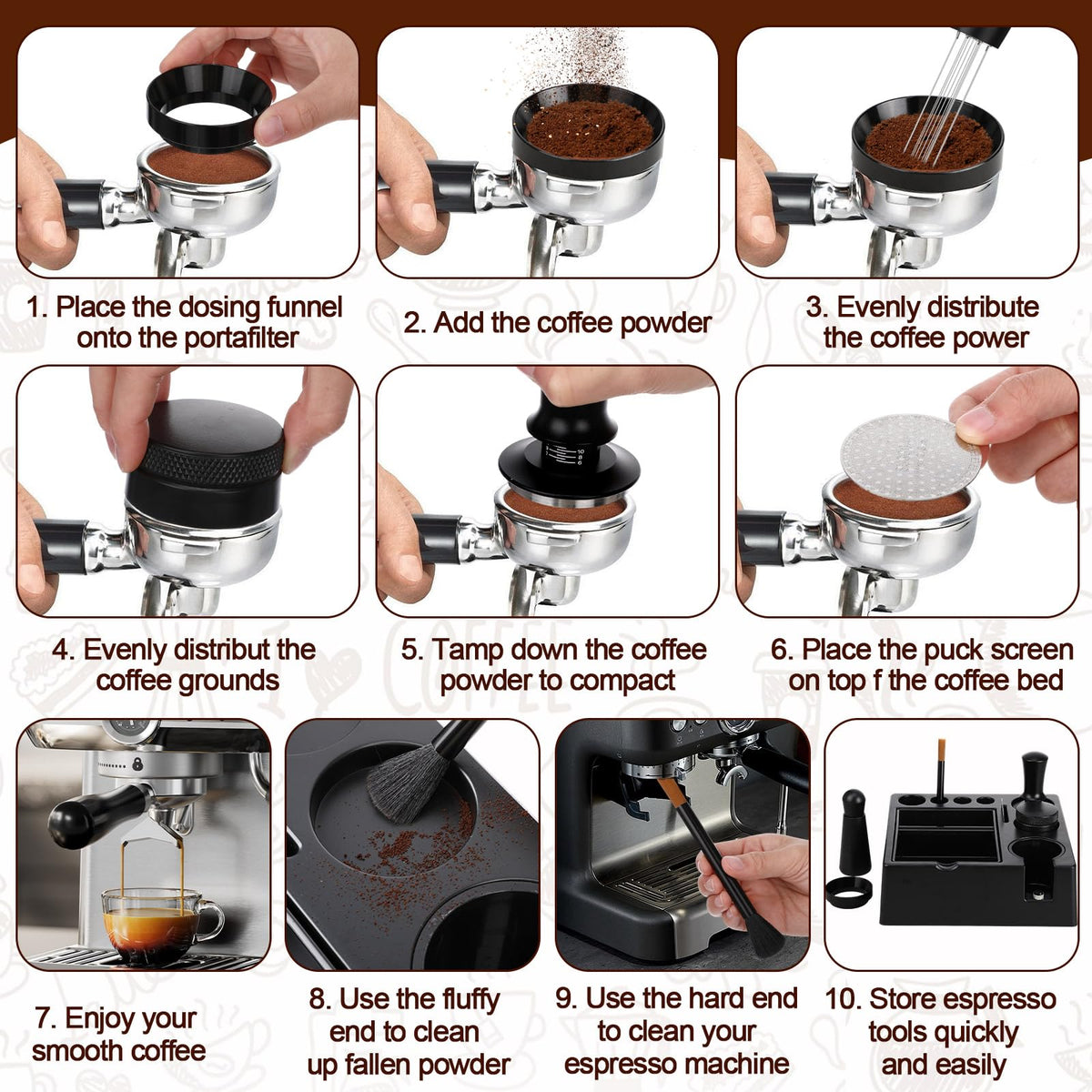 1. Place the dosing funnel onto the portafilter

2. Add the coffee powder

3. Evenly distribute the coffee power

4. Evenly distribut the coffee grounds

5. Tamp down the coffee powder to compact

6. Place the puck screen on top f the coffee bed

7. Enjoy your smooth coffee

8. Use the fluffy end to clean up fallen powder

9. Use the hard end to clean your espresso machine

10. Store espresso tools quickly and easily