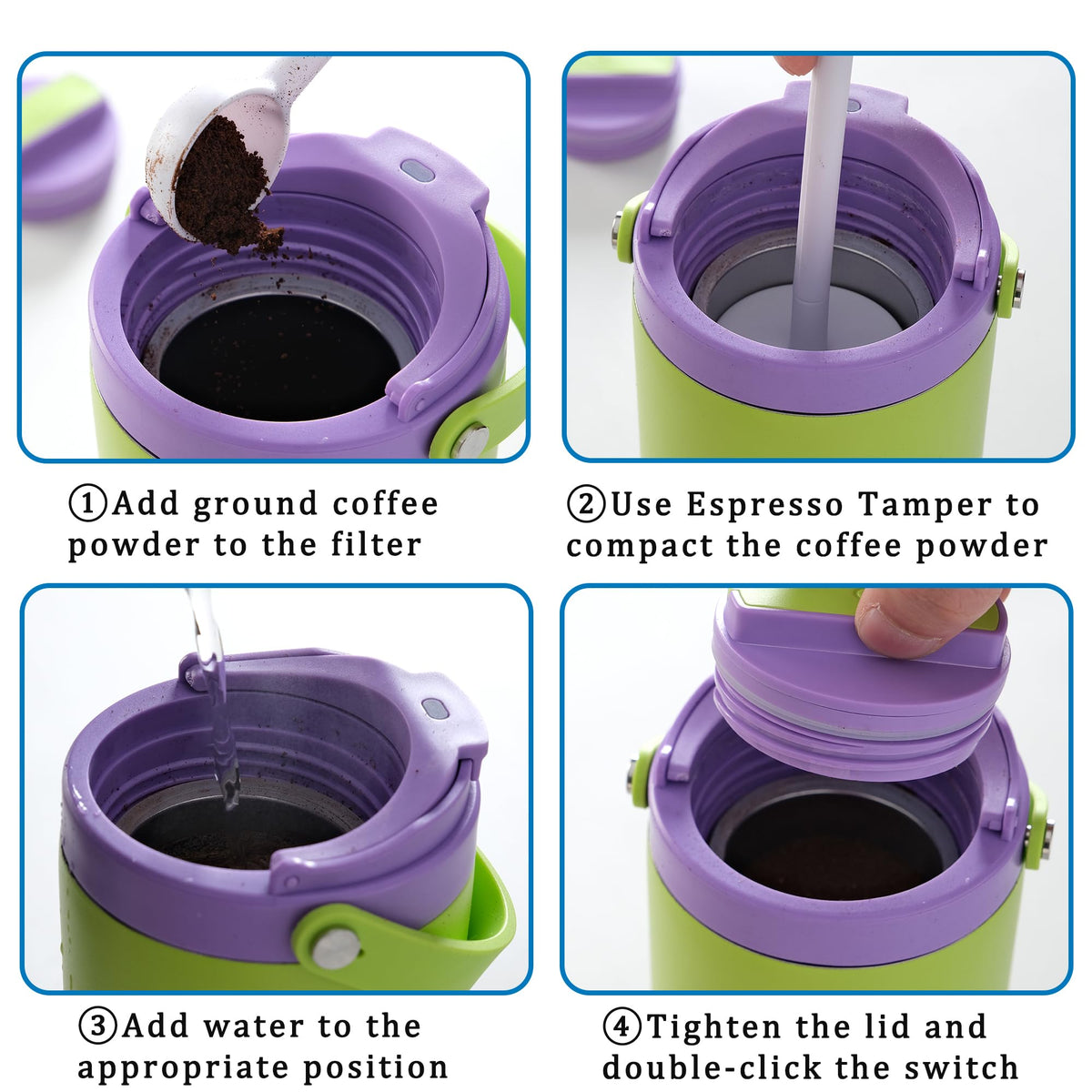 ①Add ground coffee powder to the filter

②Use Espresso Tamper to compact the coffee powder

③Add water to the appropriate position

④Tighten the lid and double-click the switch