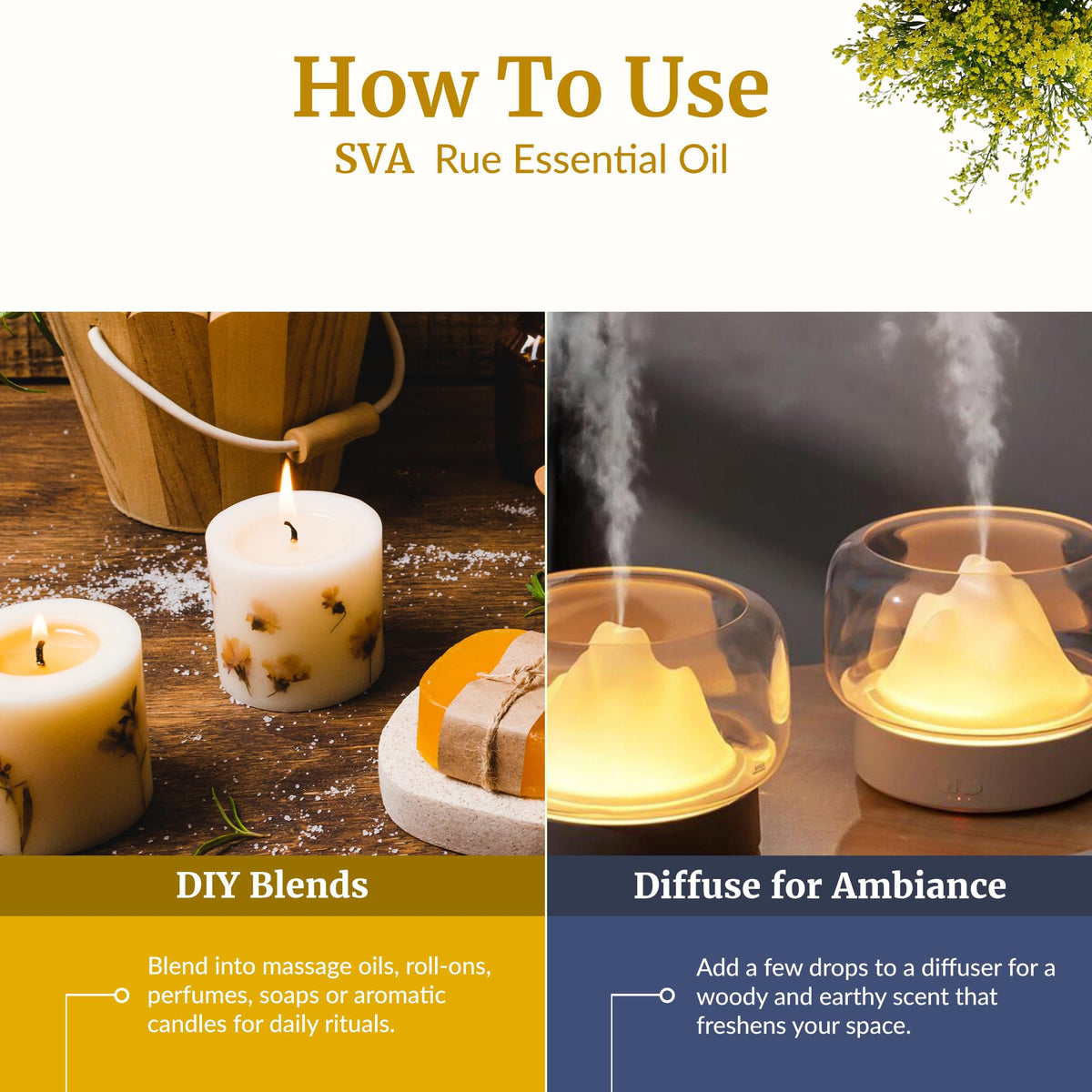 How To Use
SVA Rue Essential Oil

DIY Blends

Blend into massage oils, roll-ons, perfumes, soaps or aromatic candles for daily rituals.

Diffuse for Ambiance

Add a few drops to a diffuser for a woody and earthy scent that freshens your space.