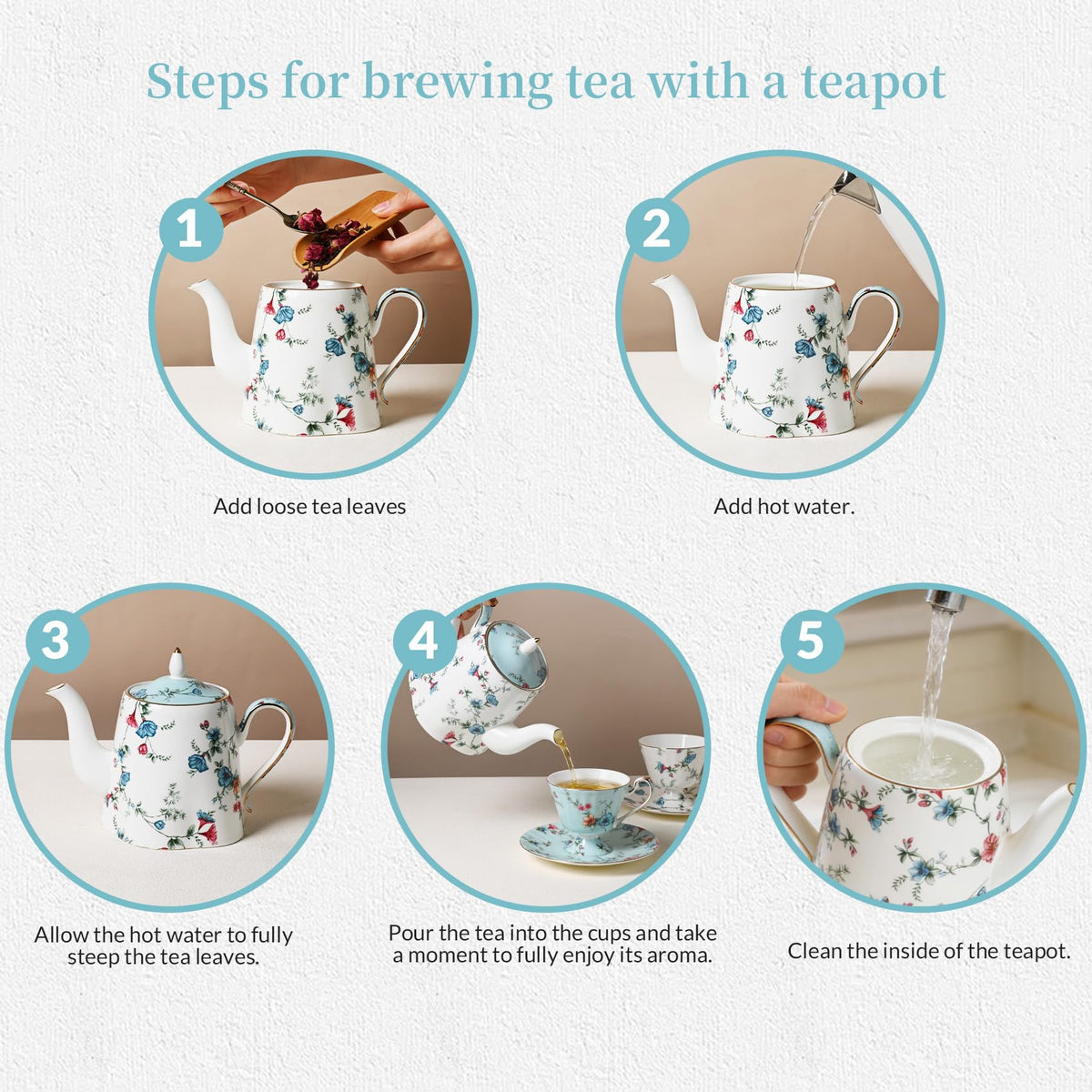 Steps for brewing tea with a teapot

1

Add loose tea leaves

2

Add hot water.

3

Allow the hot water to fully steep the tea leaves.

4

Pour the tea into the cups and take a moment to fully enjoy its aroma.

5

Clean the inside of the teapot.