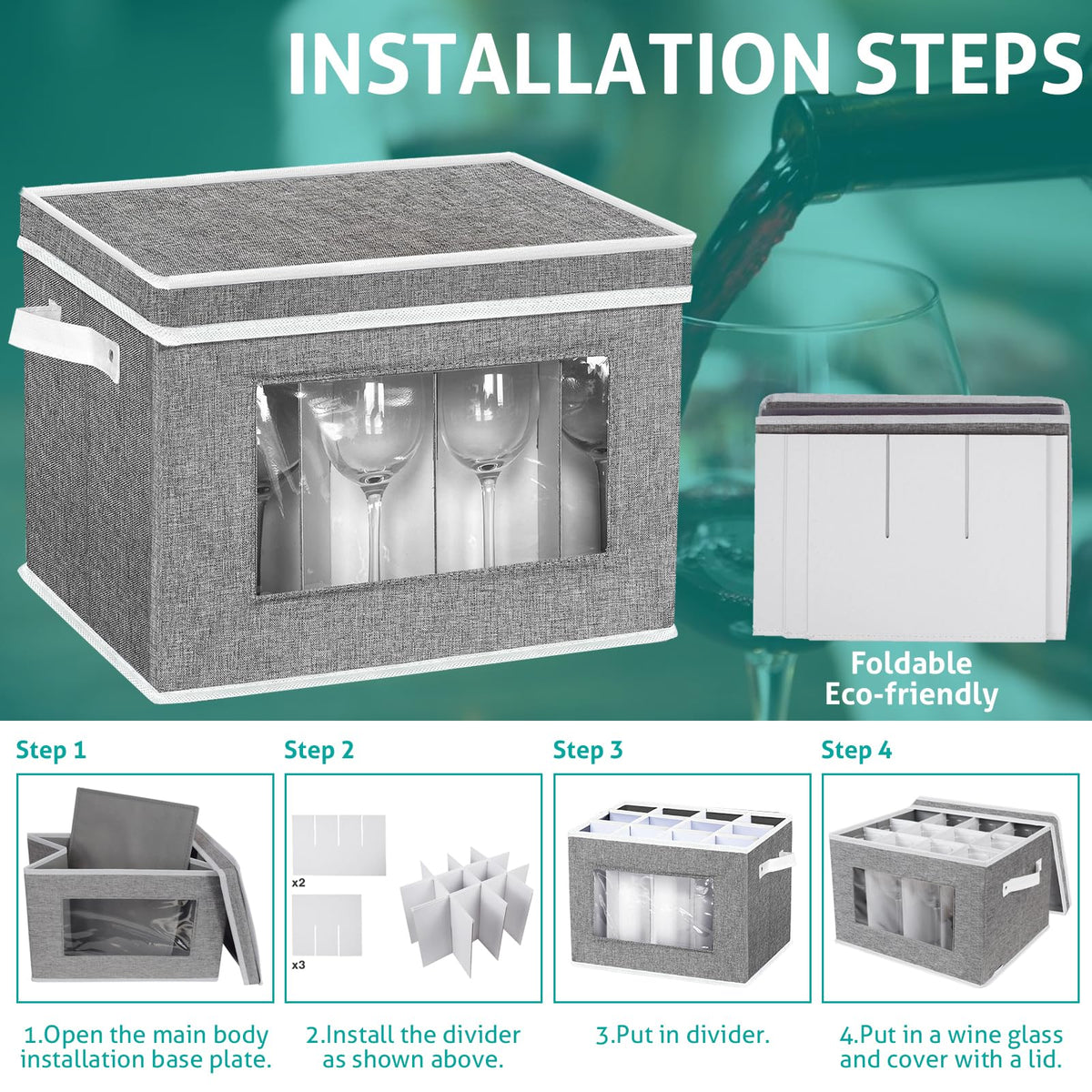 INSTALLATION STEPS

Foldable
Eco-friendly

Step 1

1.Open the main body installation base plate.

Step 2

x2

x3

2.Install the divider as shown above.

Step 3

3.Put in divider.

Step 4

4.Put in a wine glass and cover with a lid.