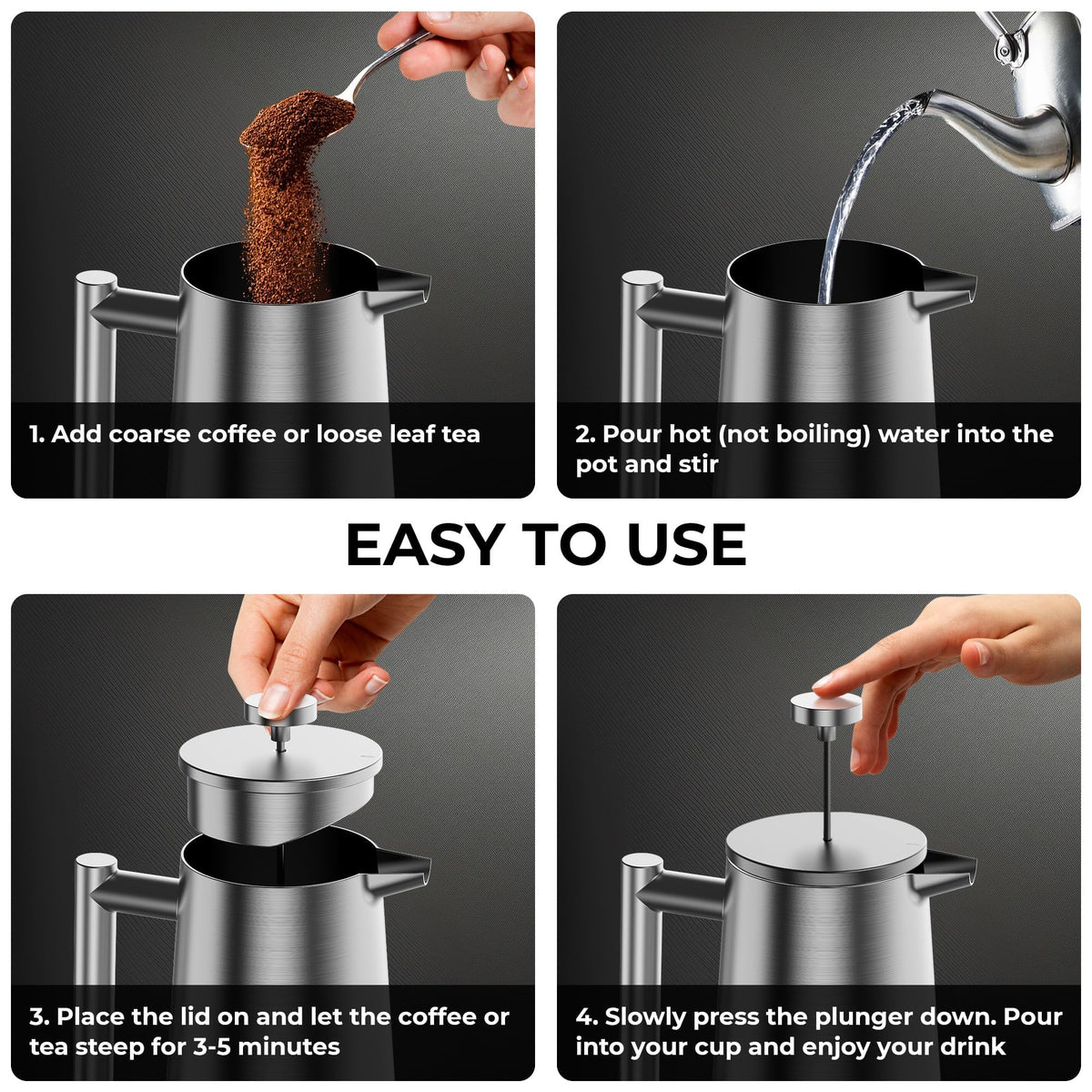 1. Add coarse coffee or loose leaf tea

2. Pour hot (not boiling) water into the pot and stir

EASY TO USE

3. Place the lid on and let the coffee or tea steep for 3-5 minutes

4. Slowly press the plunger down. Pour into your cup and enjoy your drink