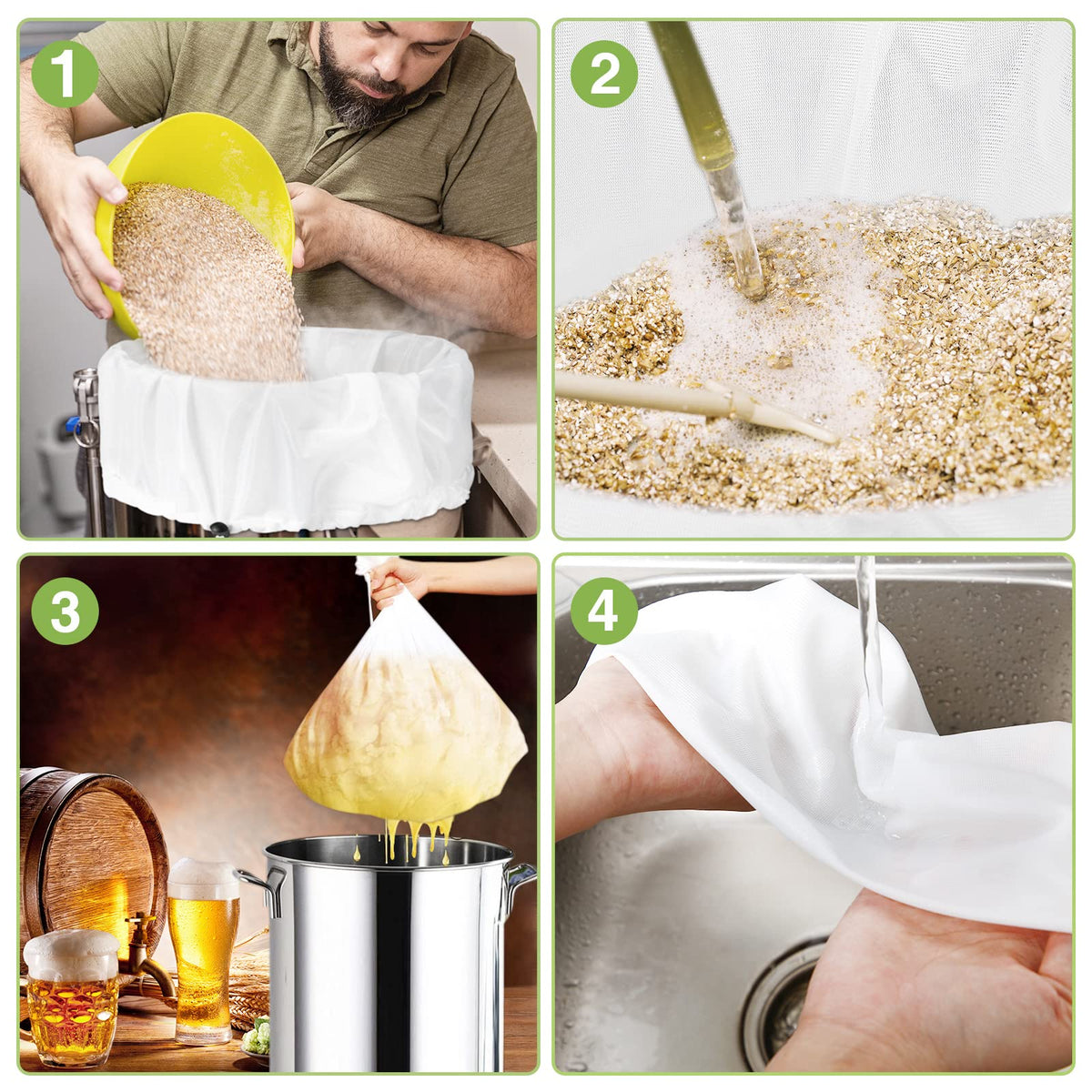 1

2

3

4