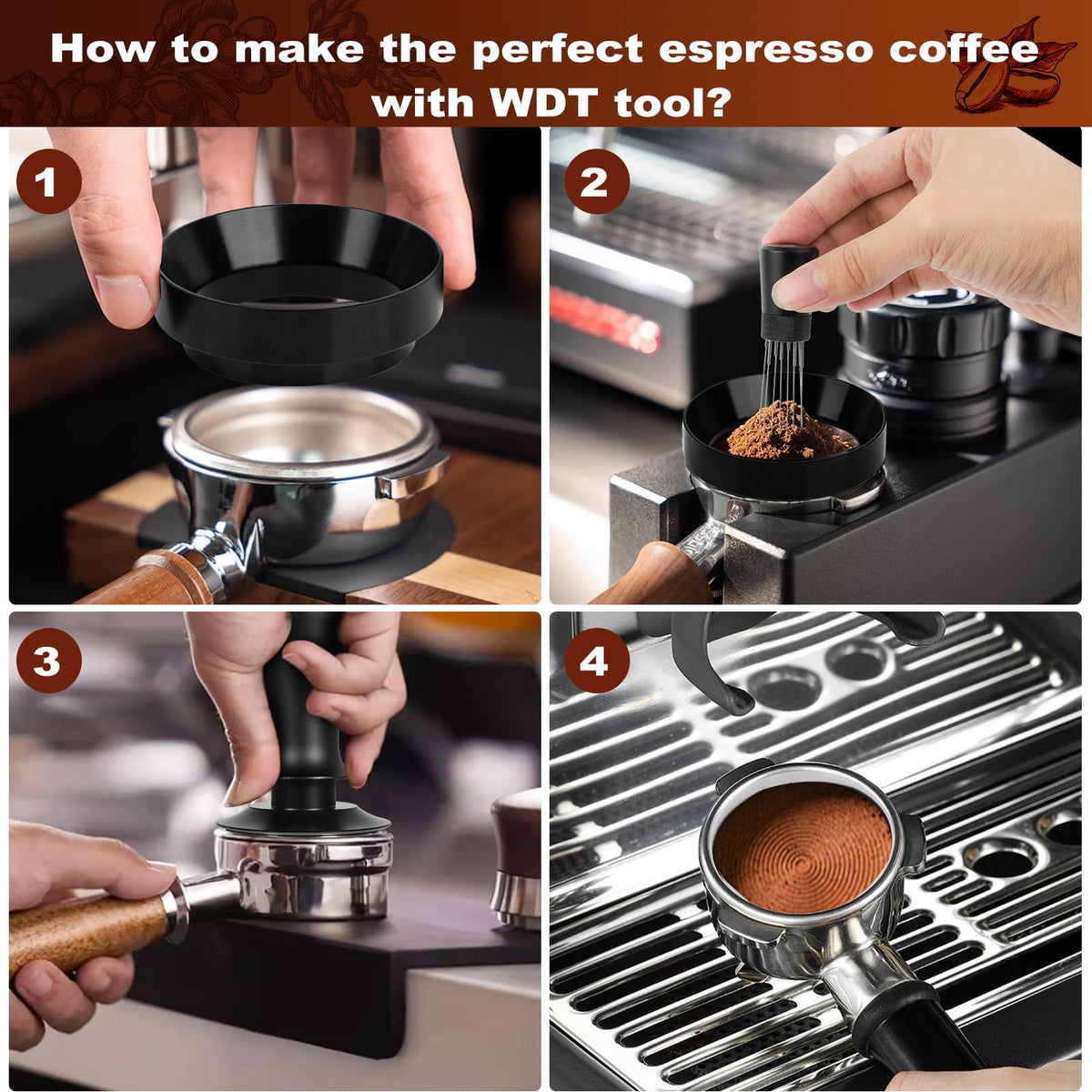 How to make the perfect espresso coffee with WDT tool?

1

2

3

4