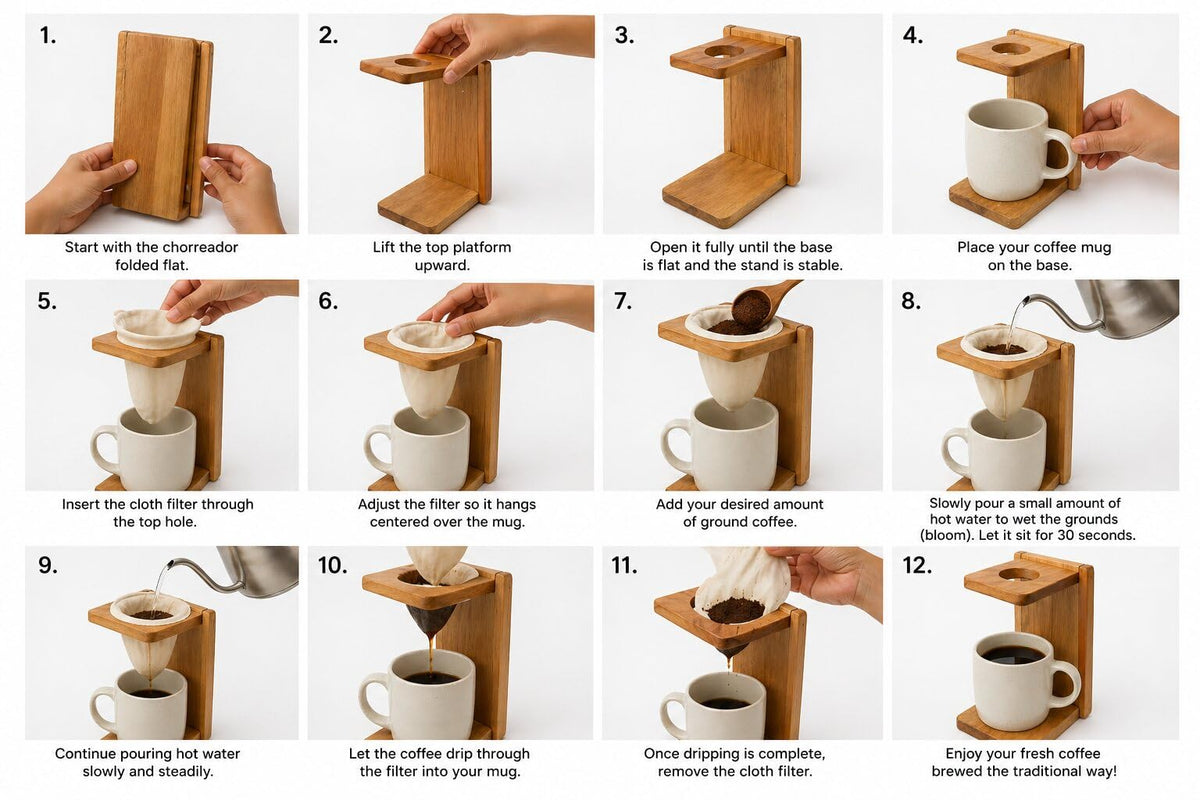 1.
Start with the chorreador folded flat.

2.
Lift the top platform upward.

3.
Open it fully until the base is flat and the stand is stable.

4.
Place your coffee mug on the base.

5.
Insert the cloth filter through the top hole.

6.
Adjust the filter so it hangs centered over the mug.

7.
Add your desired amount of ground coffee.

8.
Slowly pour a small amount of hot water to wet the grounds (bloom). Let it sit for 30 seconds.

9.
Continue pouring hot water slowly and steadily.

10.
Let the coffee drip through the filter into your mug.

11.
Once dripping is complete, remove the cloth filter.

12.
Enjoy your fresh coffee brewed the traditional way!