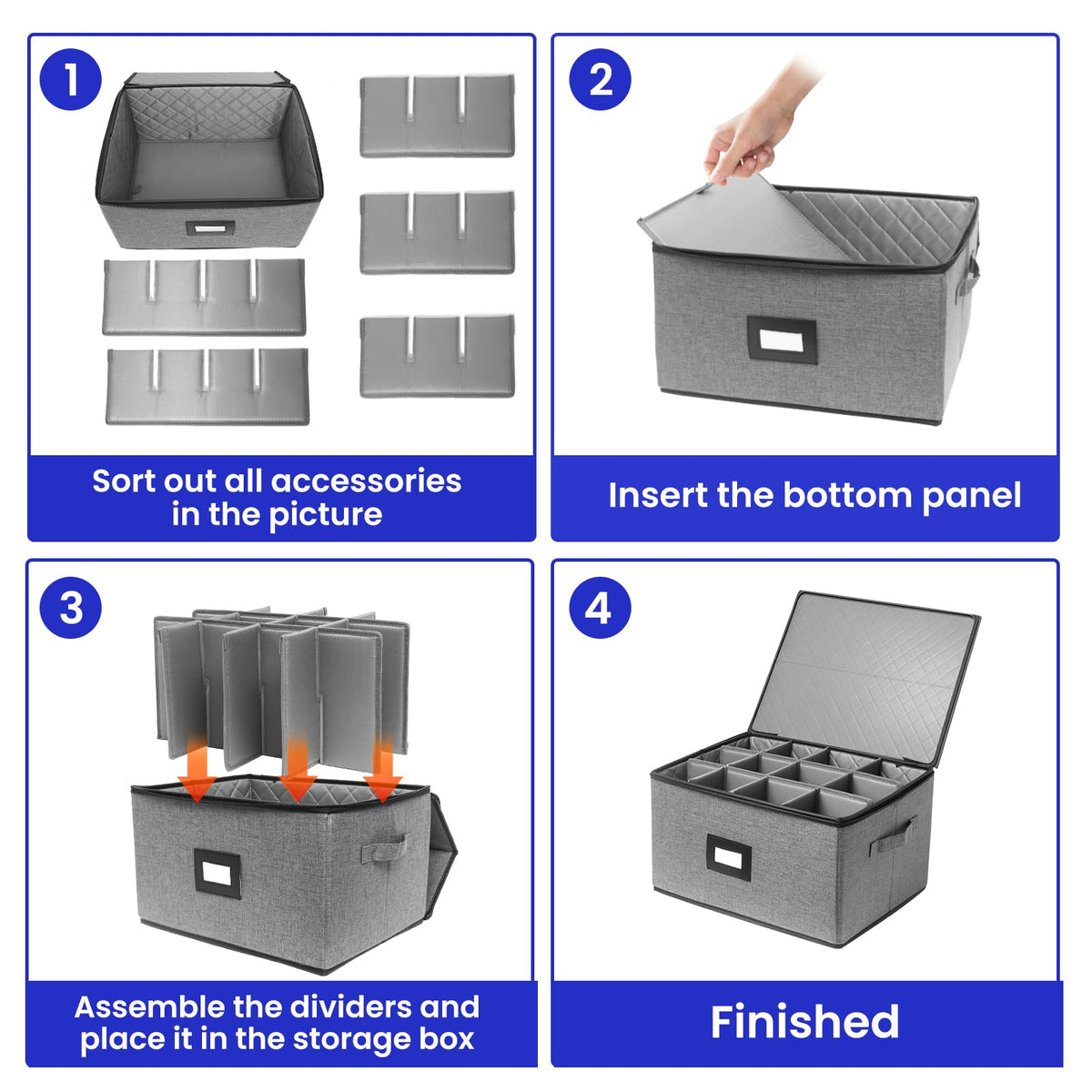 1

Sort out all accessories in the picture

2

Insert the bottom panel

3

Assemble the dividers and place it in the storage box

4

Finished