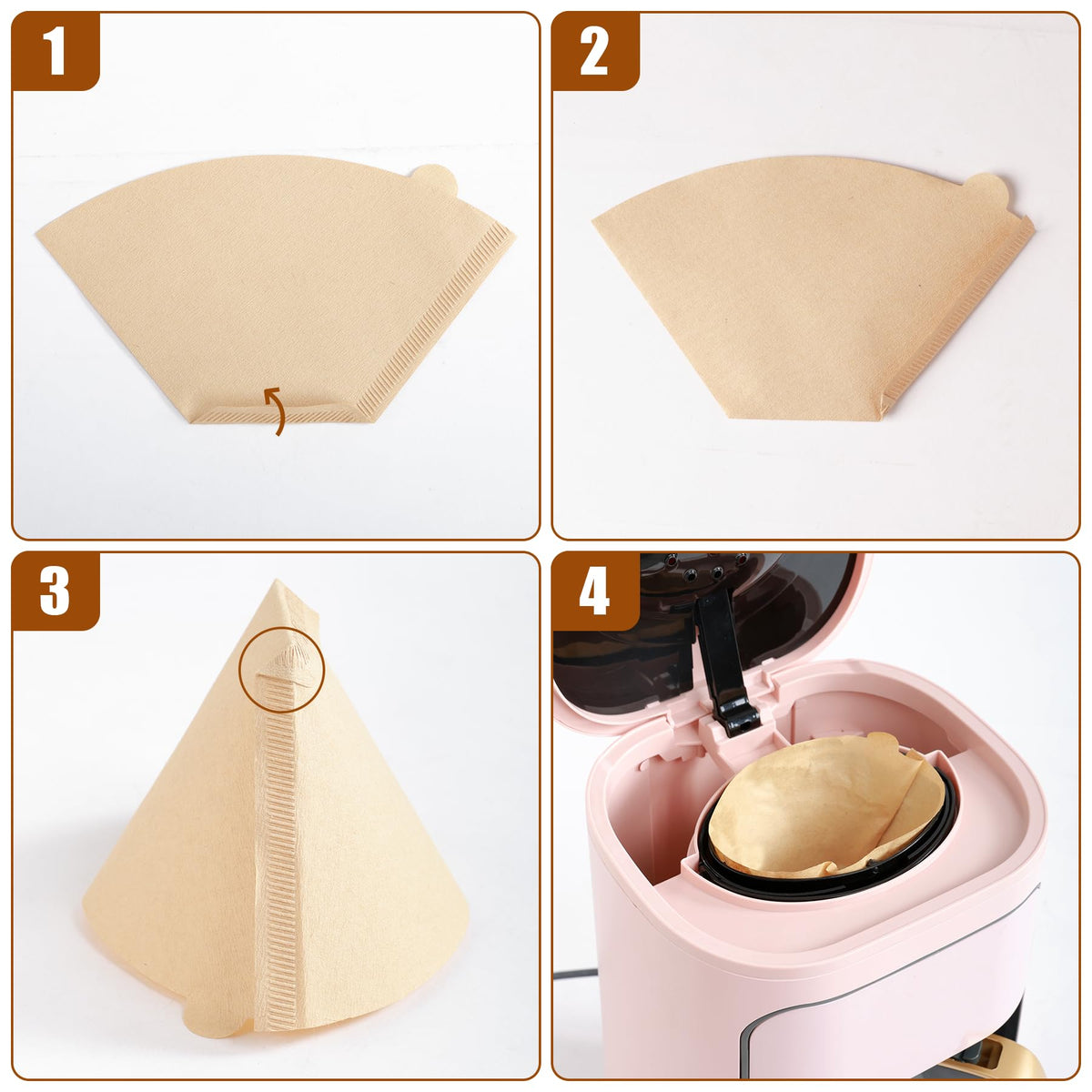 1

2

3

4