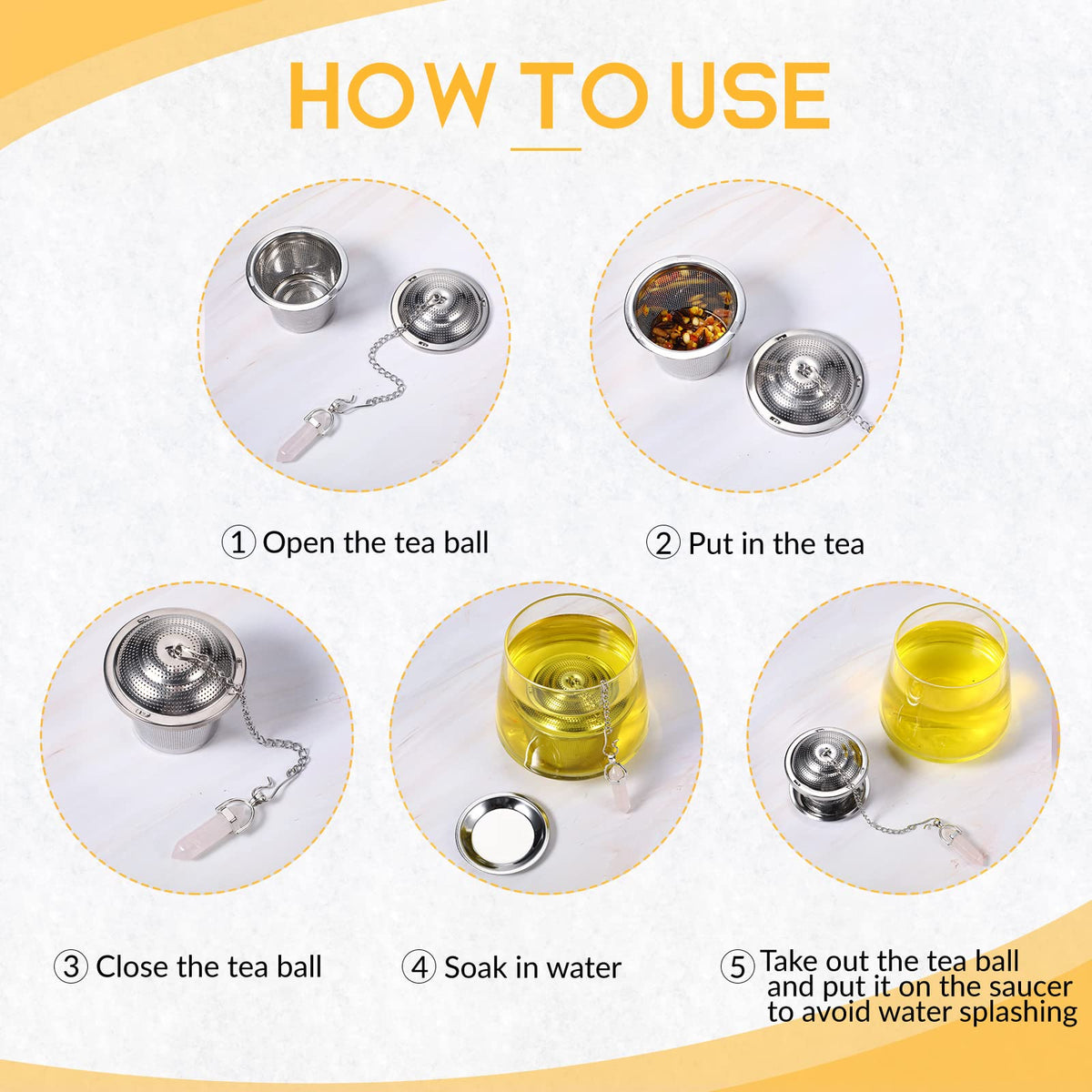 HOW TO USE

① Open the tea ball

② Put in the tea

③ Close the tea ball

④ Soak in water

⑤ Take out the tea ball and put it on the saucer to avoid water splashing