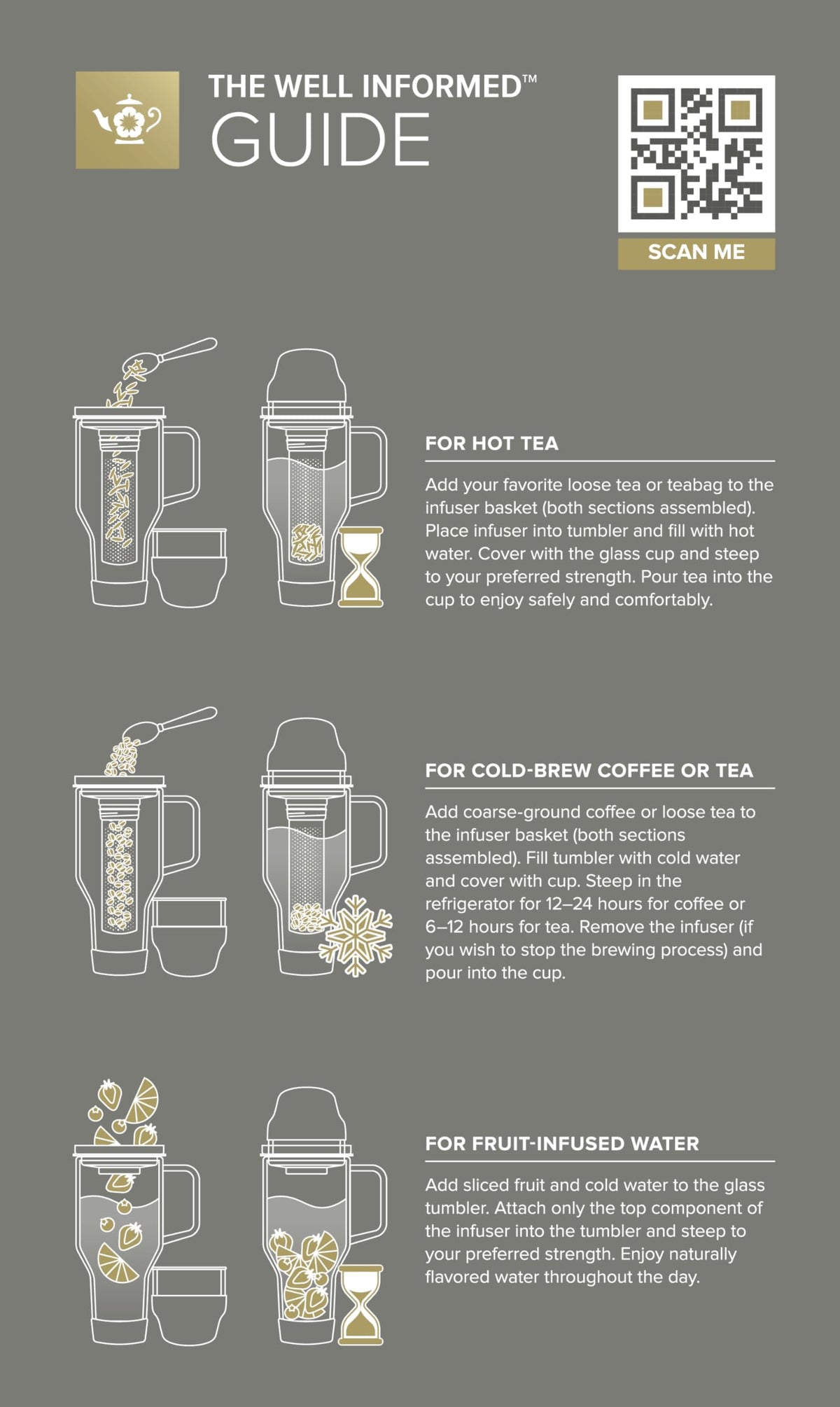 THE WELL INFORMED™
GUIDE

SCAN ME

FOR HOT TEA

Add your favorite loose tea or teabag to the infuser basket (both sections assembled). Place infuser into tumbler and fill with hot water. Cover with the glass cup and steep to your preferred strength. Pour tea into the cup to enjoy safely and comfortably.

FOR COLD-BREW COFFEE OR TEA

Add coarse-ground coffee or loose tea to the infuser basket (both sections assembled). Fill tumbler with cold water and cover with cup. Steep in the refrigerator for 12–24 hours for coffee or 6–12 hours for tea. Remove the infuser (if you wish to stop the brewing process) and pour into the cup.

FOR FRUIT-INFUSED WATER

Add sliced fruit and cold water to the glass tumbler. Attach only the top component of the infuser into the tumbler and steep to your preferred strength. Enjoy naturally flavored water throughout the day.