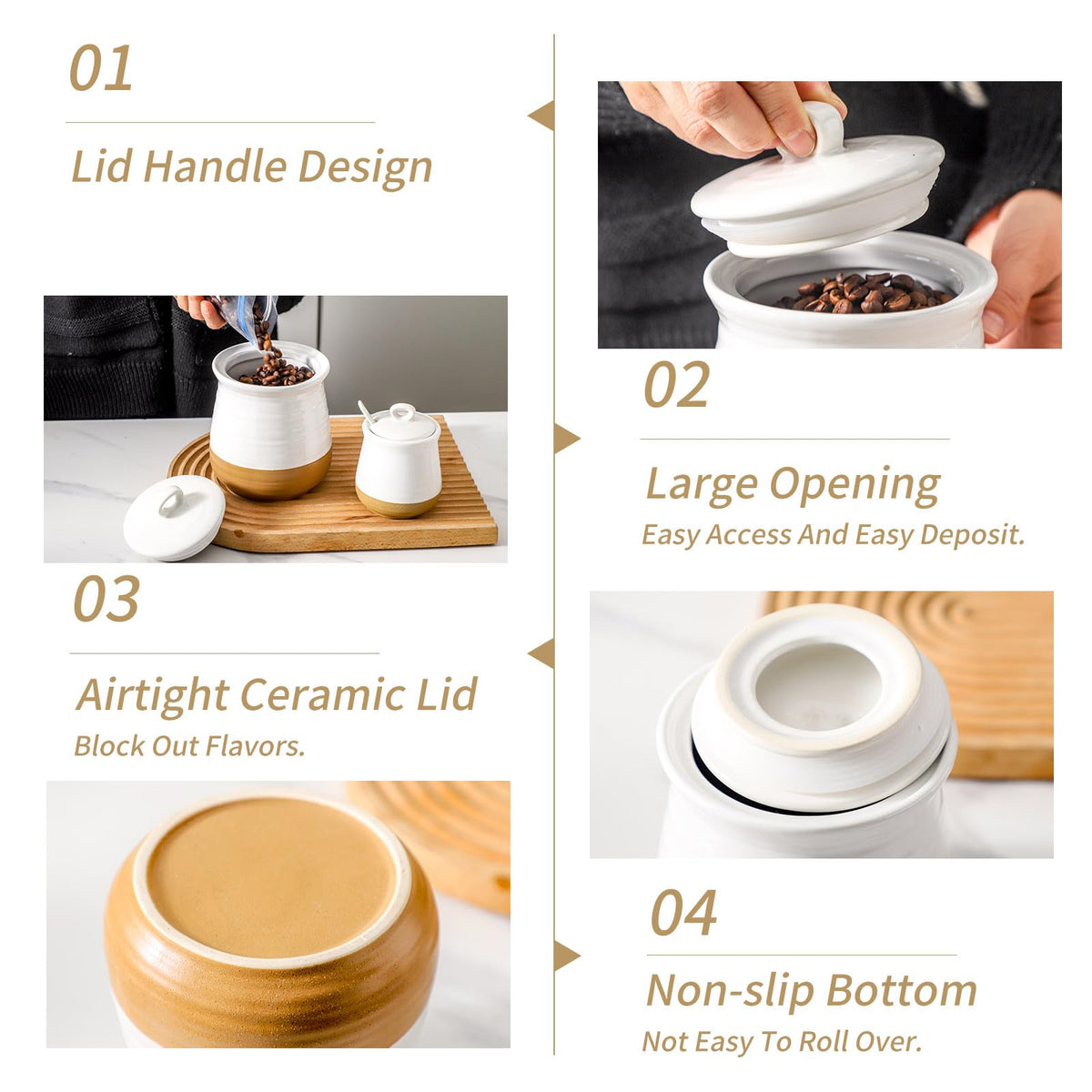 01

Lid Handle Design

02

Large Opening
Easy Access And Easy Deposit.

03

Airtight Ceramic Lid
Block Out Flavors.

04

Non-slip Bottom
Not Easy To Roll Over.