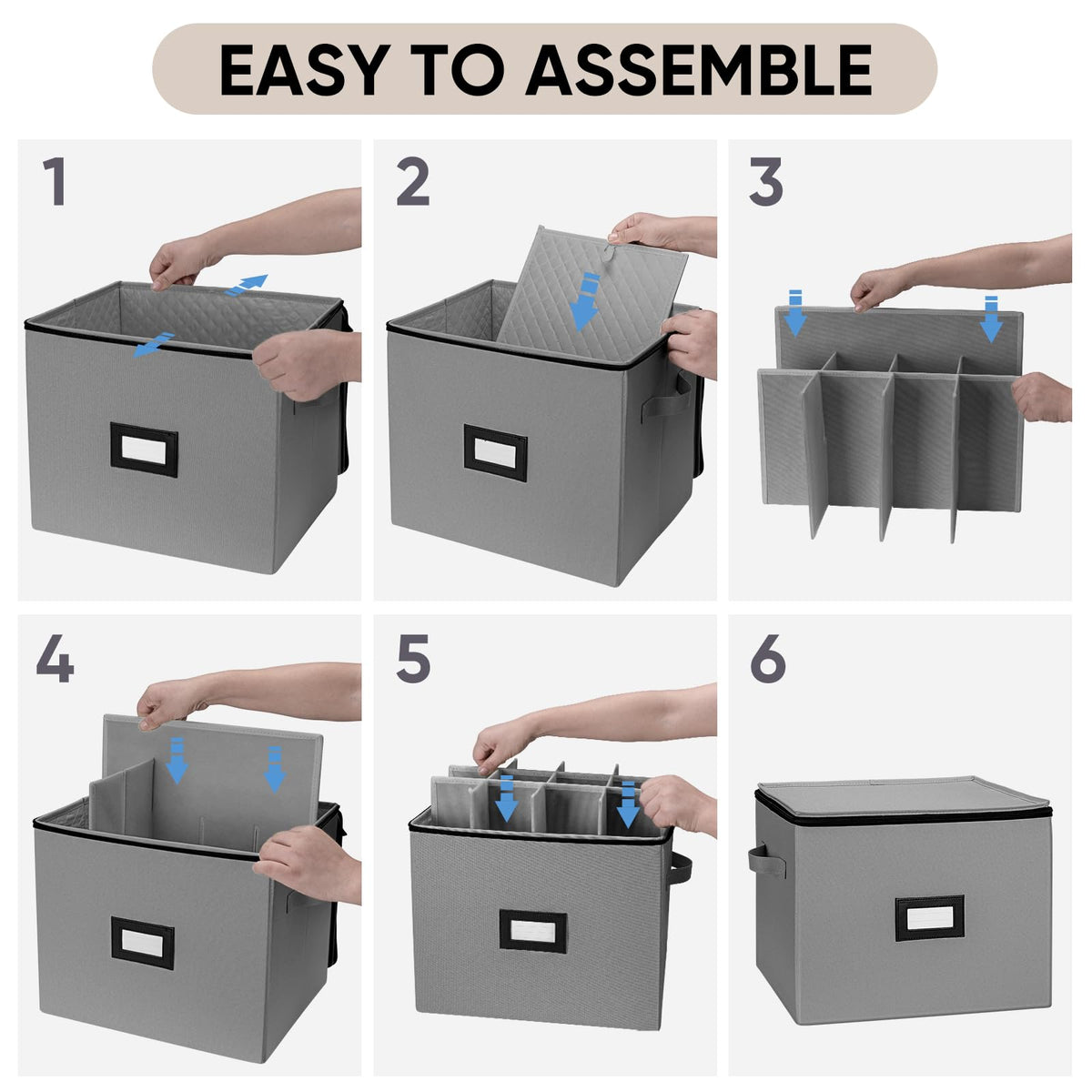 EASY TO ASSEMBLE

1

2

3

4

5

6