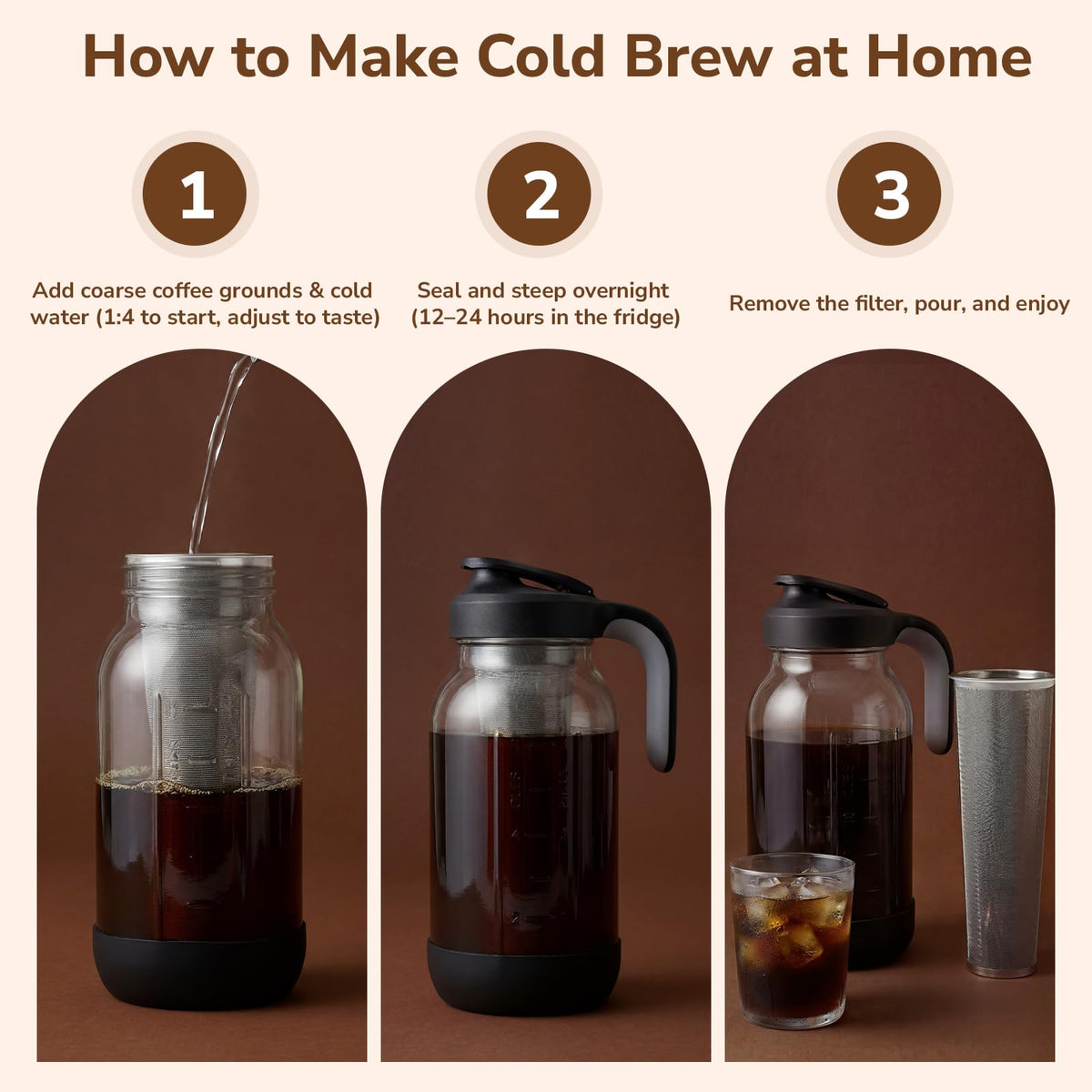 How to Make Cold Brew at Home

1

Add coarse coffee grounds & cold water (1:4 to start, adjust to taste)

2

Seal and steep overnight (12–24 hours in the fridge)

3

Remove the filter, pour, and enjoy