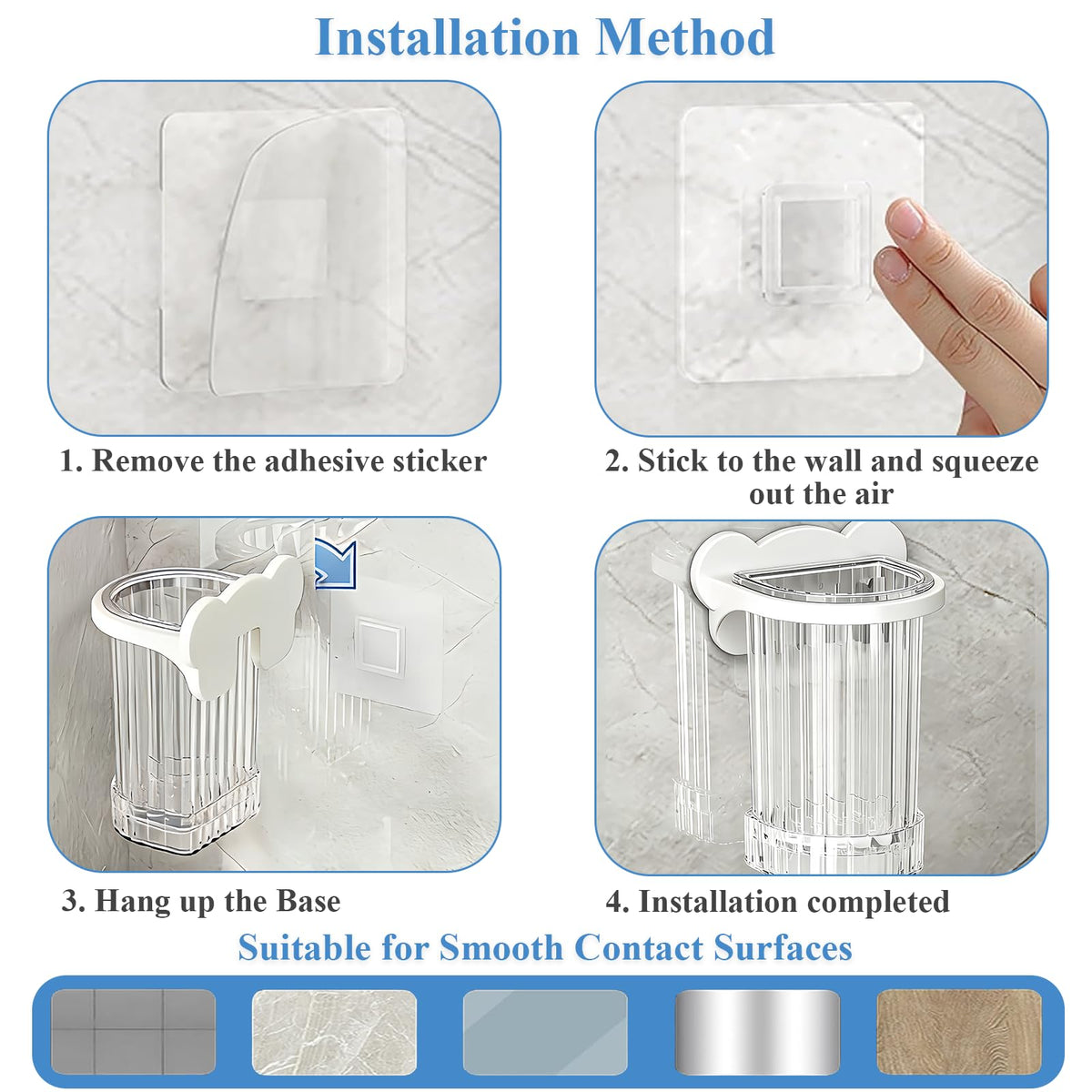 Installation Method

1. Remove the adhesive sticker

2. Stick to the wall and squeeze out the air

3. Hang up the Base

4. Installation completed

Suitable for Smooth Contact Surfaces