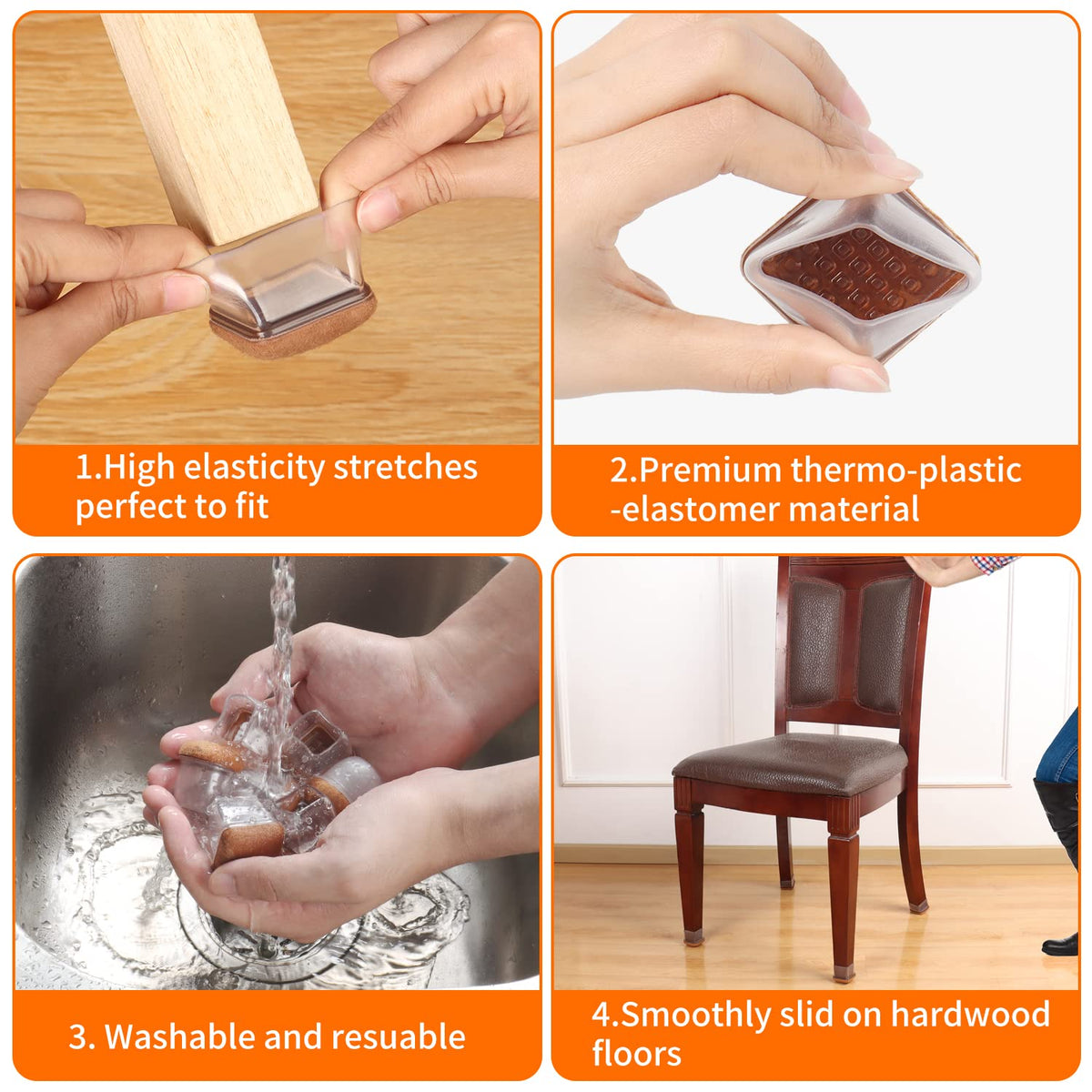 1.High elasticity stretches perfect to fit

2.Premium thermo-plastic -elastomer material

3. Washable and resuable

4.Smoothly slid on hardwood floors