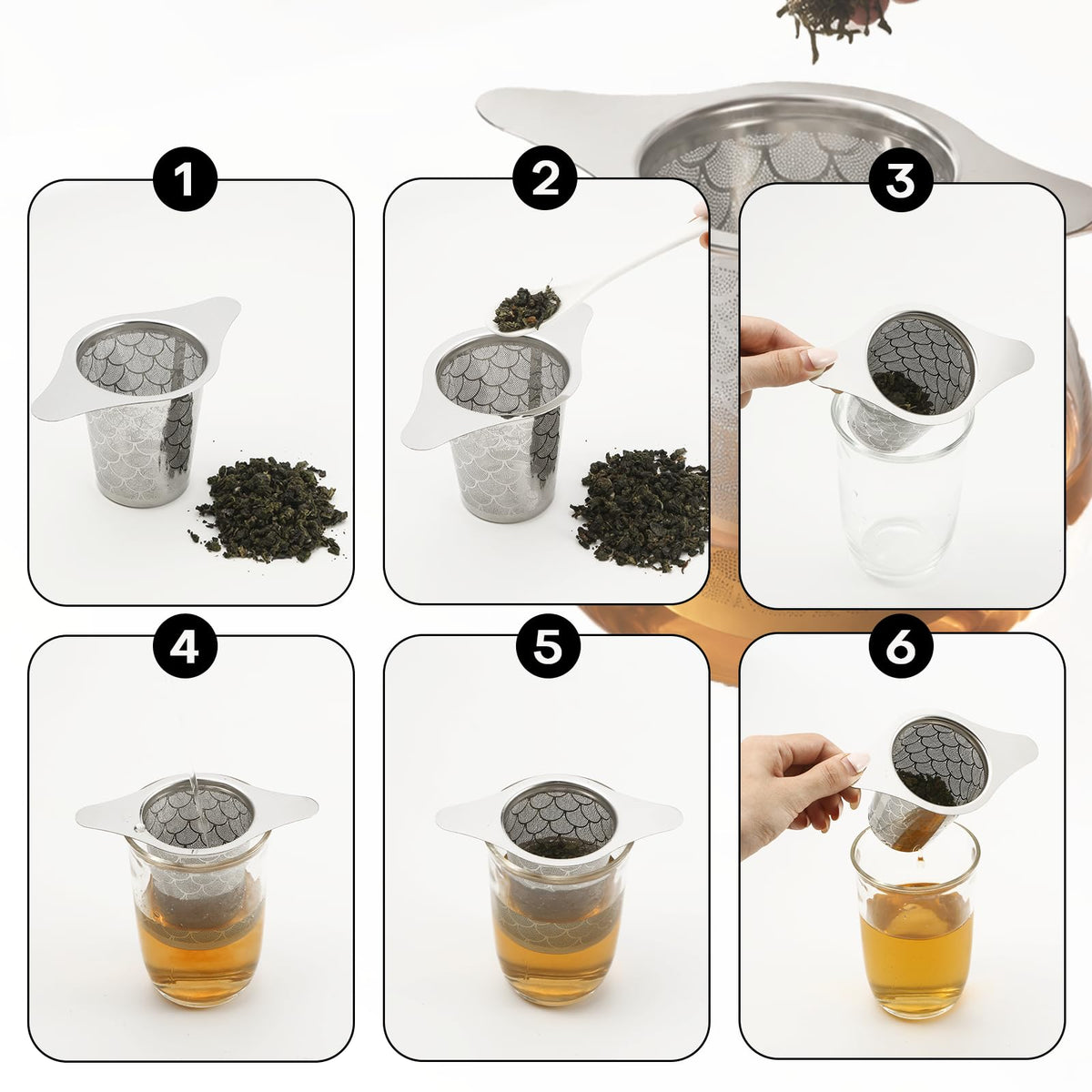 1

2

3

4

5

6