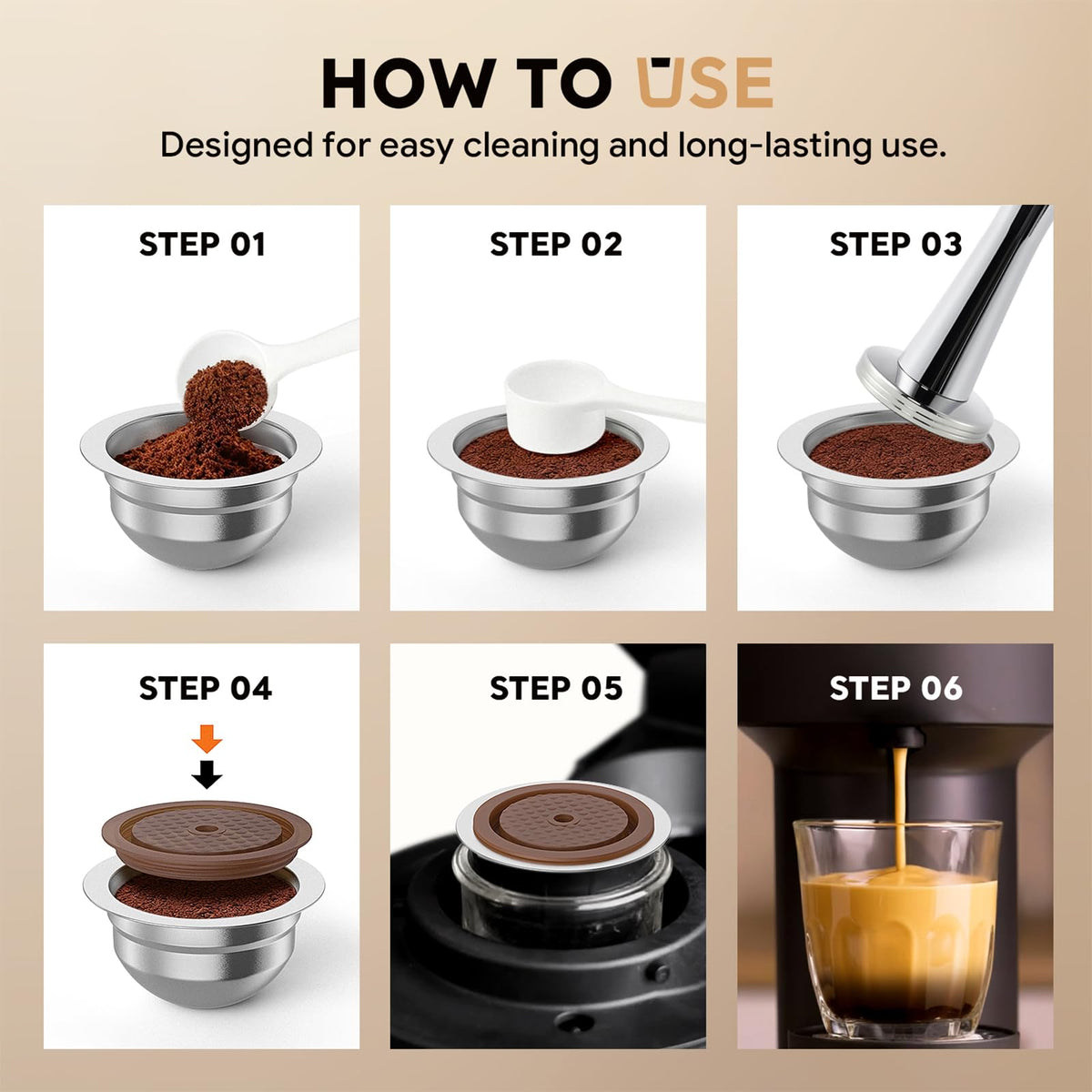 HOW TO USE
Designed for easy cleaning and long-lasting use.

STEP 01

STEP 02

STEP 03

STEP 04

STEP 05

STEP 06