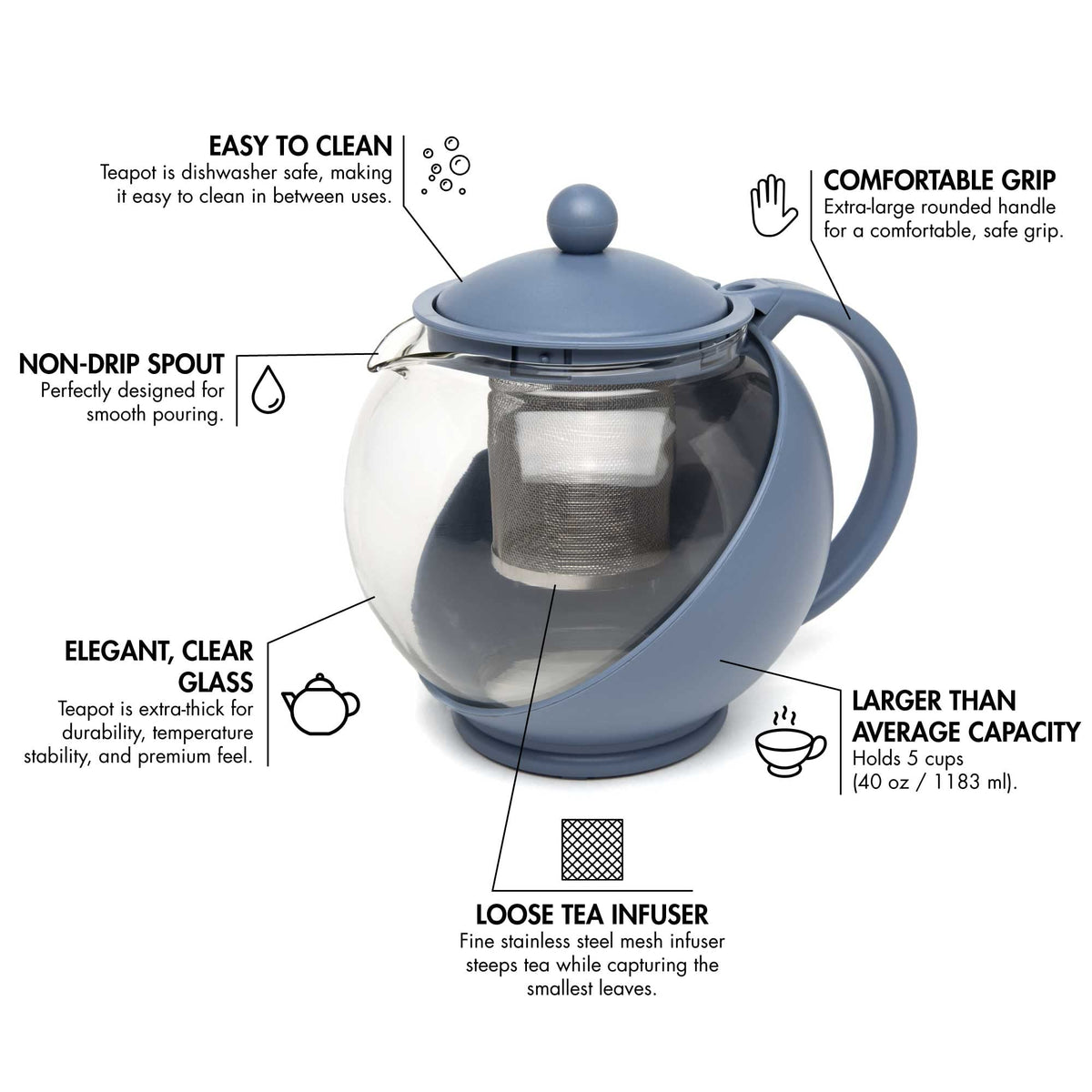 EASY TO CLEAN
Teapot is dishwasher safe, making it easy to clean in between uses.

COMFORTABLE GRIP
Extra-large rounded handle for a comfortable, safe grip.

NON-DRIP SPOUT
Perfectly designed for smooth pouring.

ELEGANT, CLEAR GLASS
Teapot is extra-thick for durability, temperature stability, and premium feel.

LARGER THAN AVERAGE CAPACITY
Holds 5 cups (40 oz / 1183 ml).

LOOSE TEA INFUSER
Fine stainless steel mesh infuser steeps tea while capturing the smallest leaves.