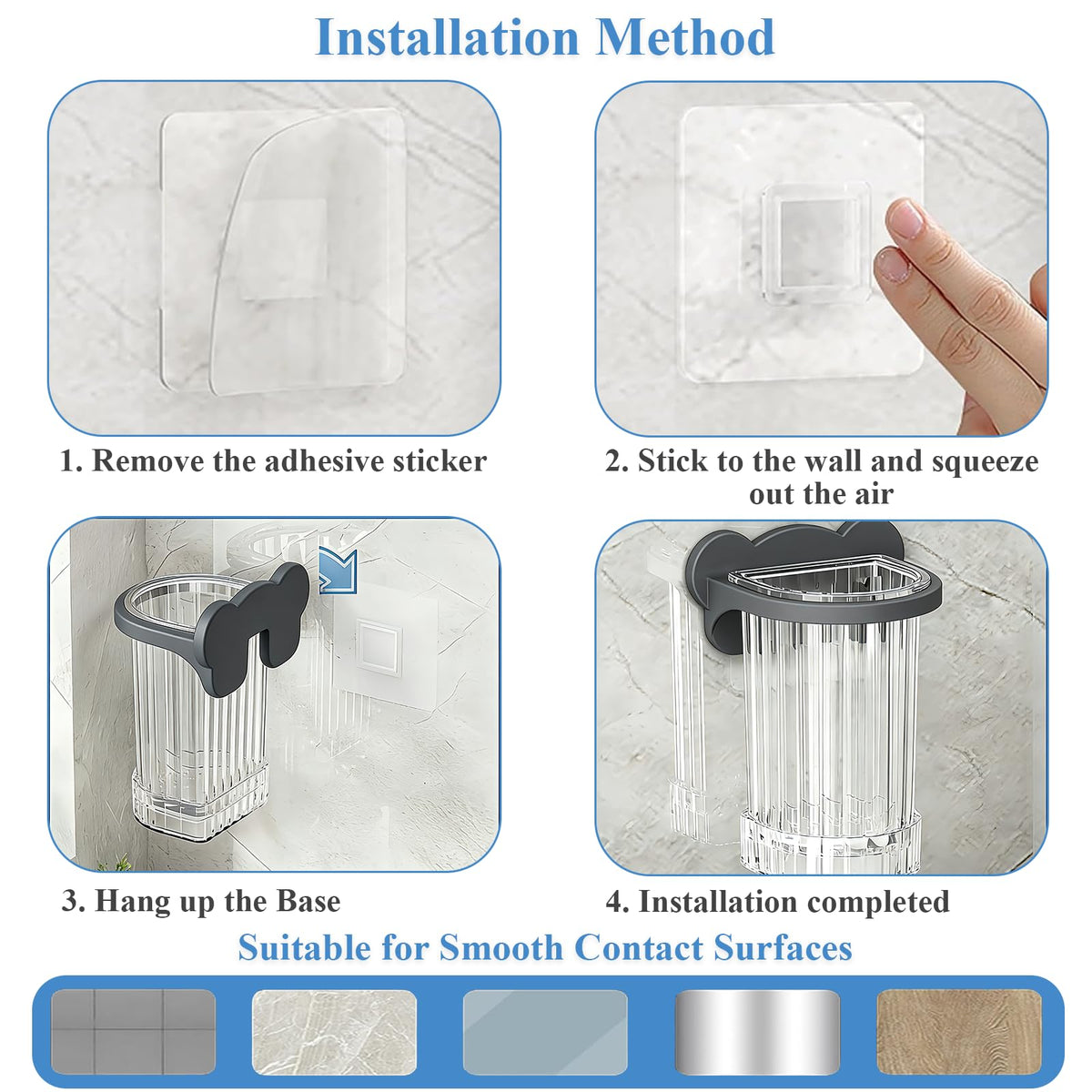 Installation Method

1. Remove the adhesive sticker

2. Stick to the wall and squeeze out the air

3. Hang up the Base

4. Installation completed

Suitable for Smooth Contact Surfaces