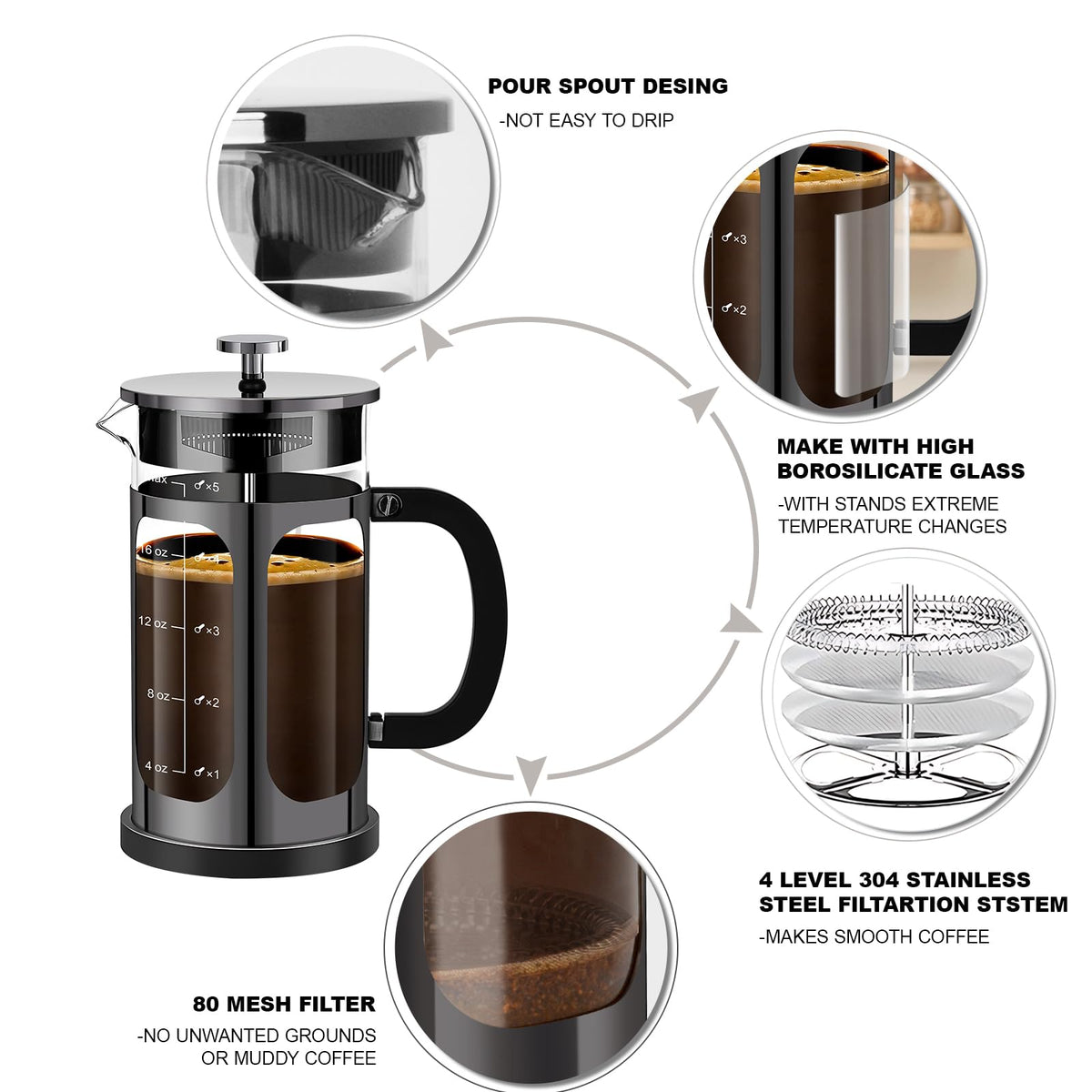 POUR SPOUT DESING
-NOT EASY TO DRIP

×3
×2

MAKE WITH HIGH BOROSILICATE GLASS
-WITH STANDS EXTREME TEMPERATURE CHANGES

max ×5
16 oz ×4
12 oz ×3
8 oz ×2
4 oz ×1

4 LEVEL 304 STAINLESS STEEL FILTARTION STSTEM
-MAKES SMOOTH COFFEE

80 MESH FILTER
-NO UNWANTED GROUNDS OR MUDDY COFFEE