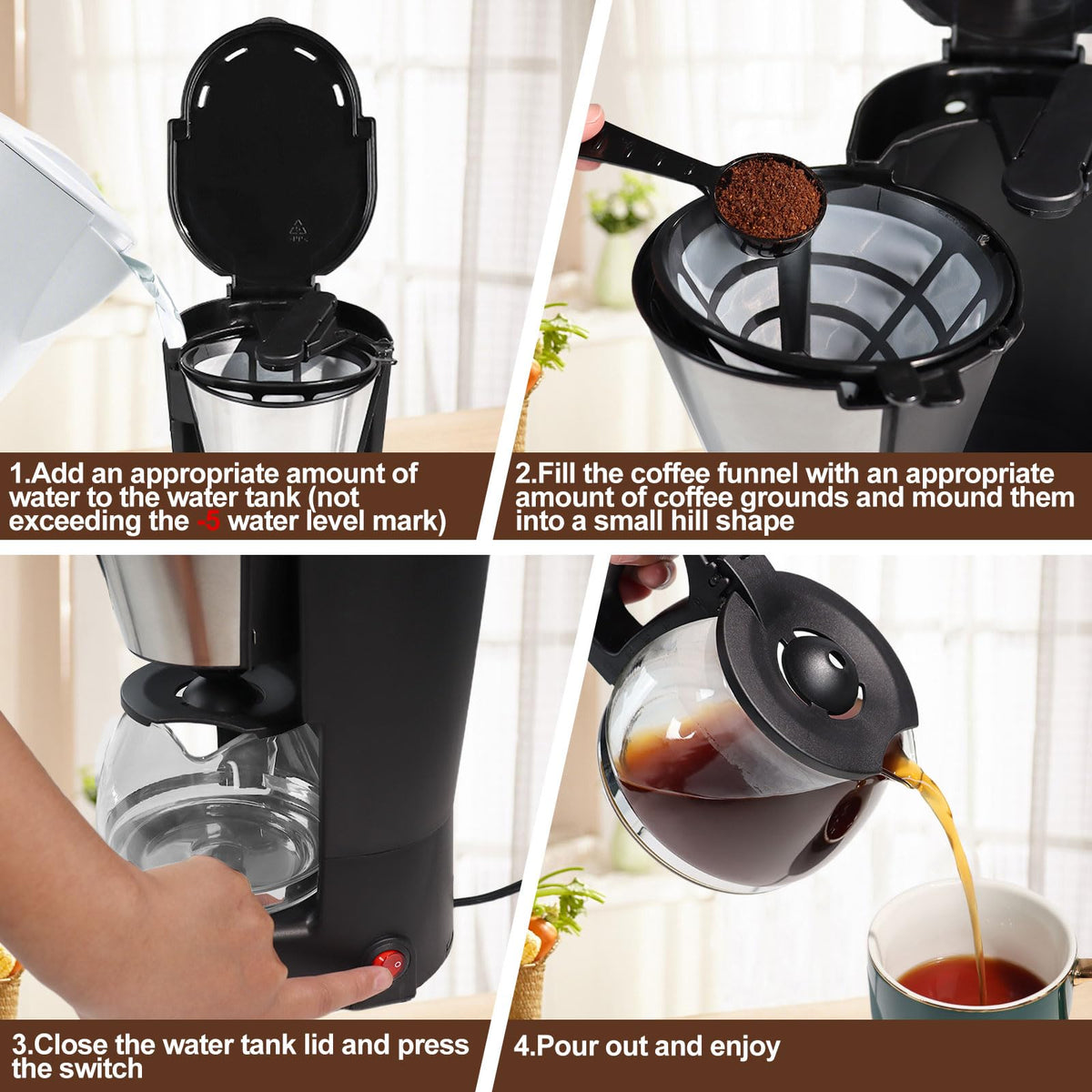 1.Add an appropriate amount of water to the water tank (not exceeding the -5 water level mark)

2.Fill the coffee funnel with an appropriate amount of coffee grounds and mound them into a small hill shape

3.Close the water tank lid and press the switch

4.Pour out and enjoy