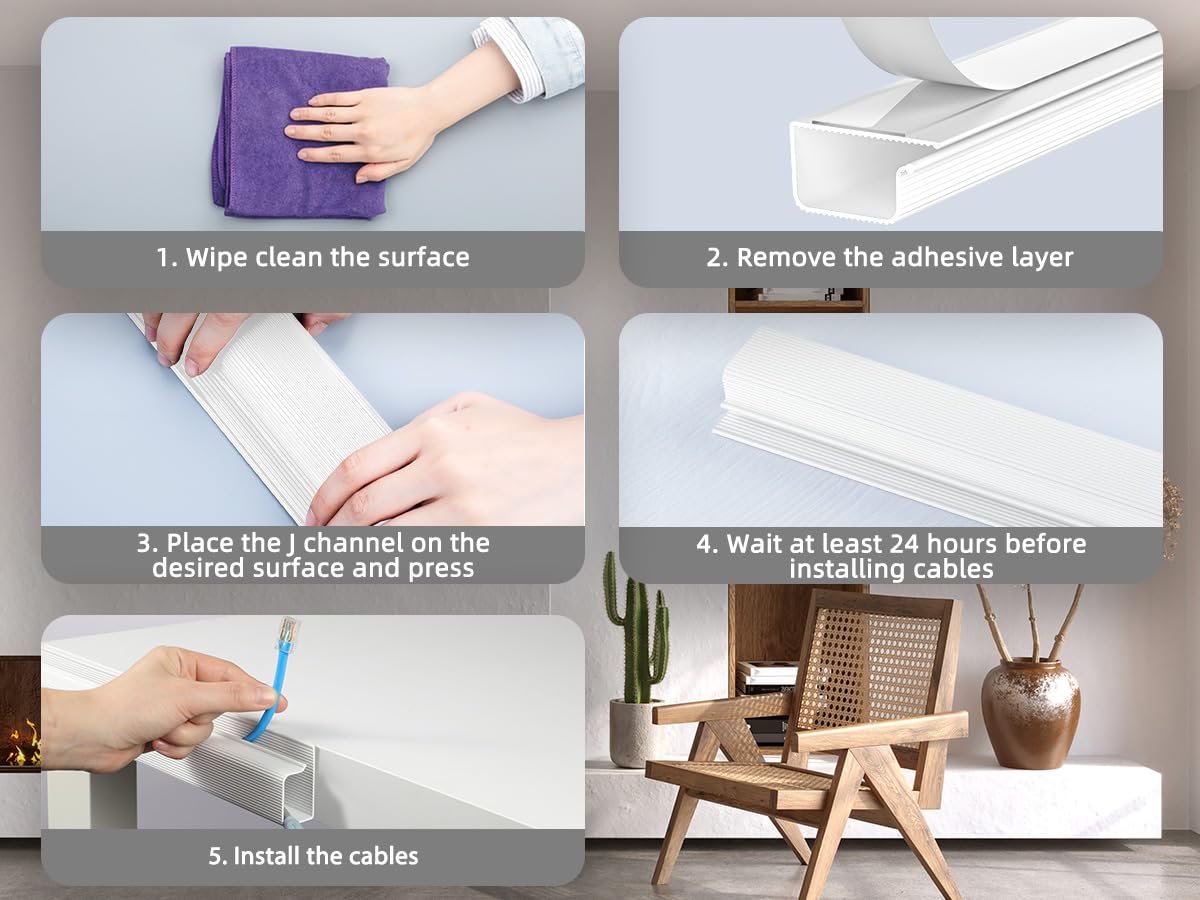 1. Wipe clean the surface

2. Remove the adhesive layer

3. Place the J channel on the desired surface and press

4. Wait at least 24 hours before installing cables

5. Install the cables