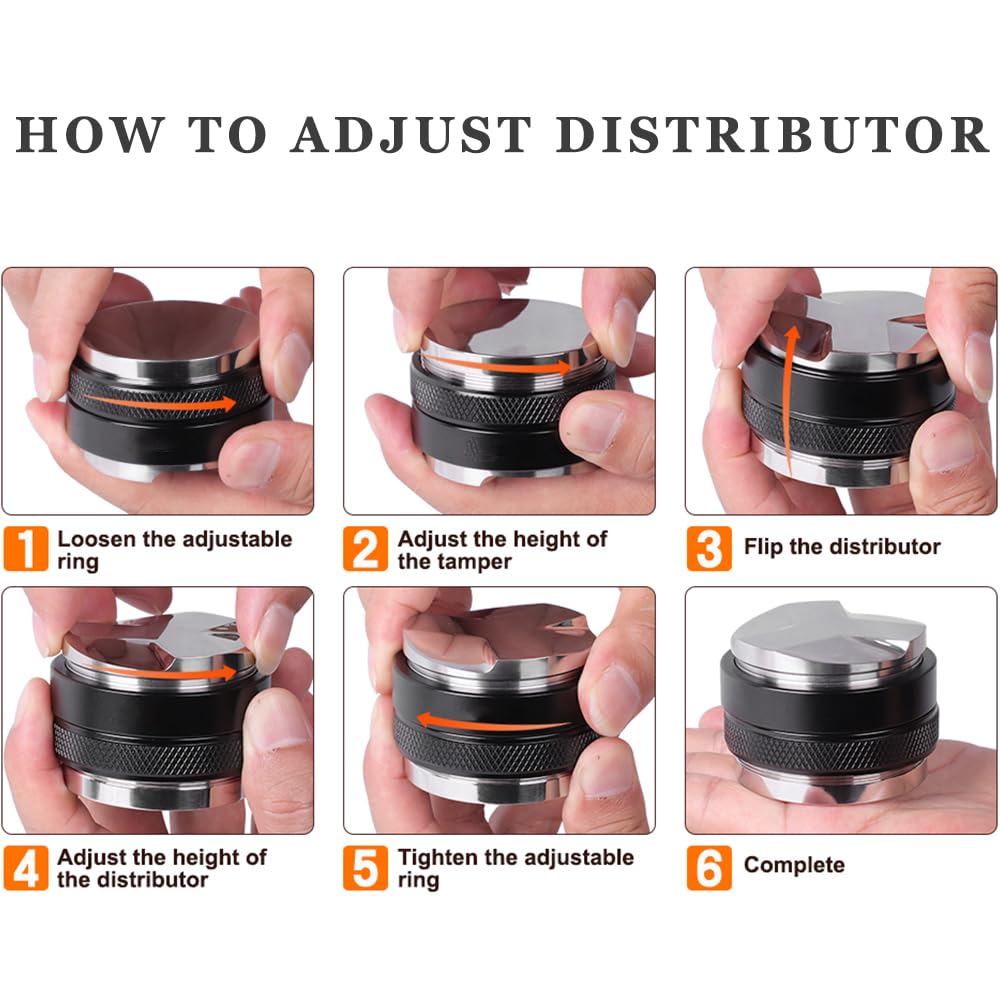 HOW TO ADJUST DISTRIBUTOR

1 Loosen the adjustable ring

2 Adjust the height of the tamper

3 Flip the distributor

4 Adjust the height of the distributor

5 Tighten the adjustable ring

6 Complete