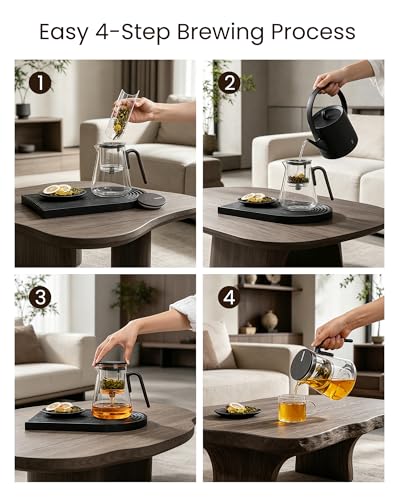 Easy 4-Step Brewing Process

1

2

3

4