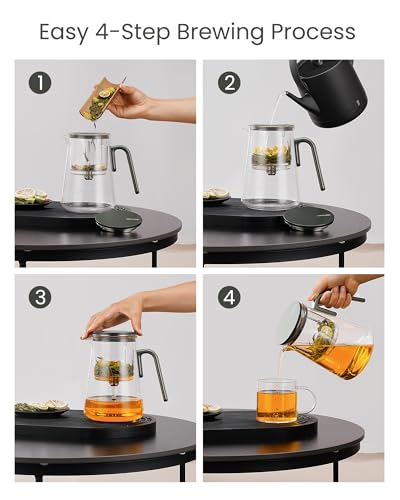 Easy 4-Step Brewing Process

1

2

3

4