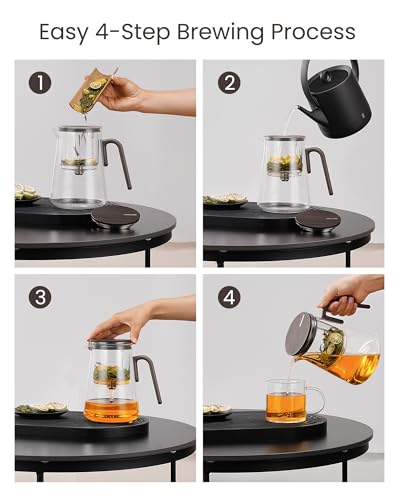 Easy 4-Step Brewing Process

1

2

3

4