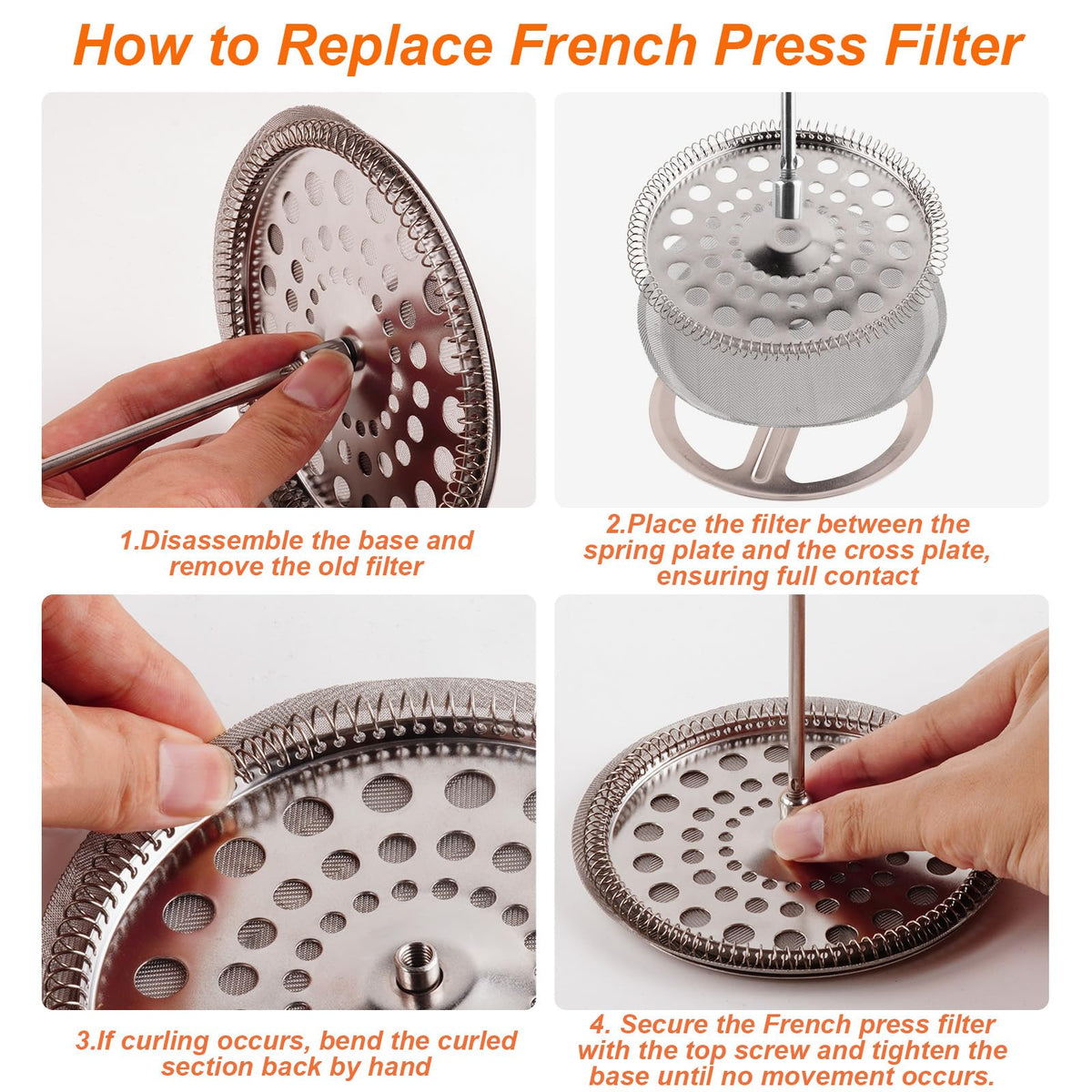 How to Replace French Press Filter

1.Disassemble the base and remove the old filter

2.Place the filter between the spring plate and the cross plate, ensuring full contact

3.If curling occurs, bend the curled section back by hand

4. Secure the French press filter with the top screw and tighten the base until no movement occurs.