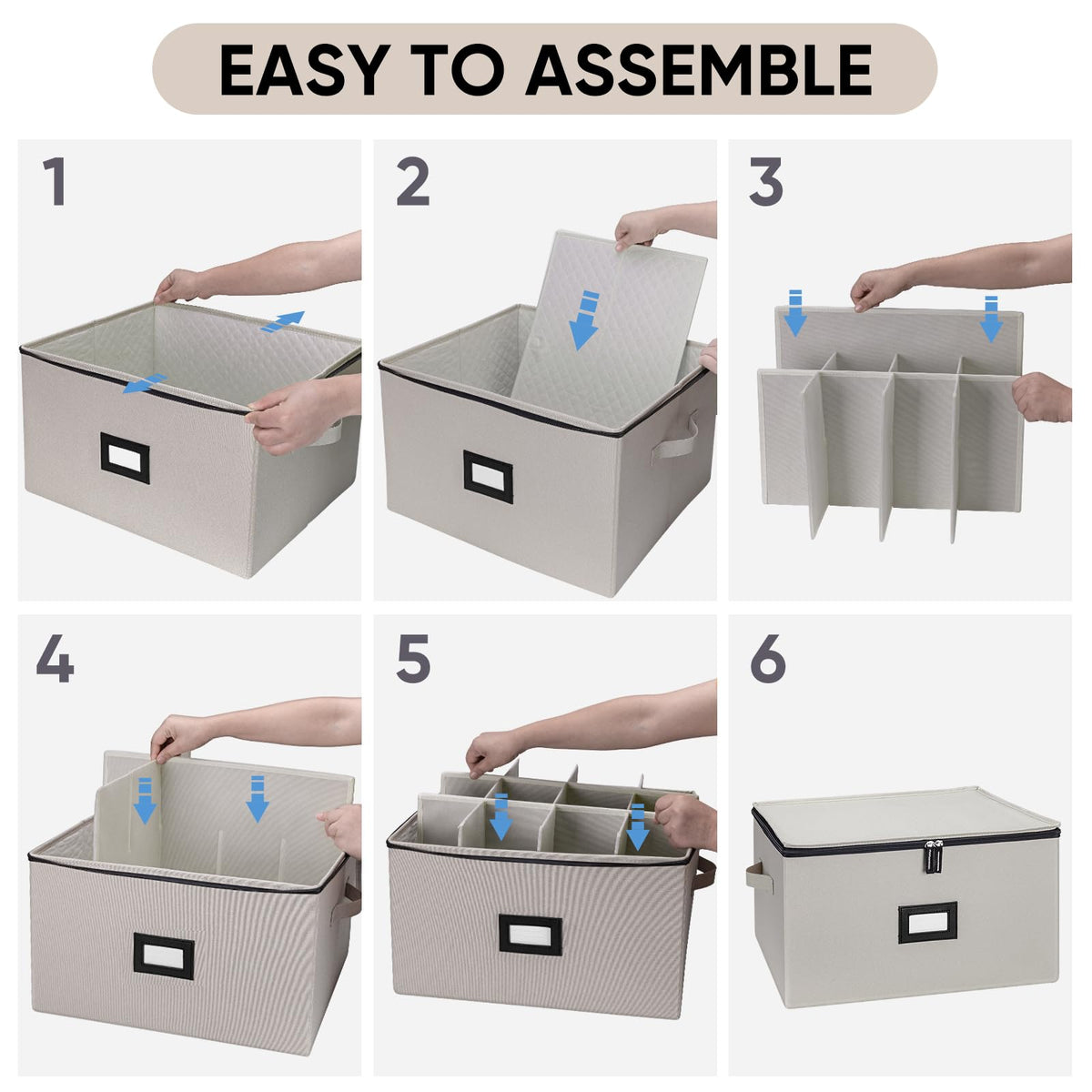 EASY TO ASSEMBLE

1

2

3

4

5

6